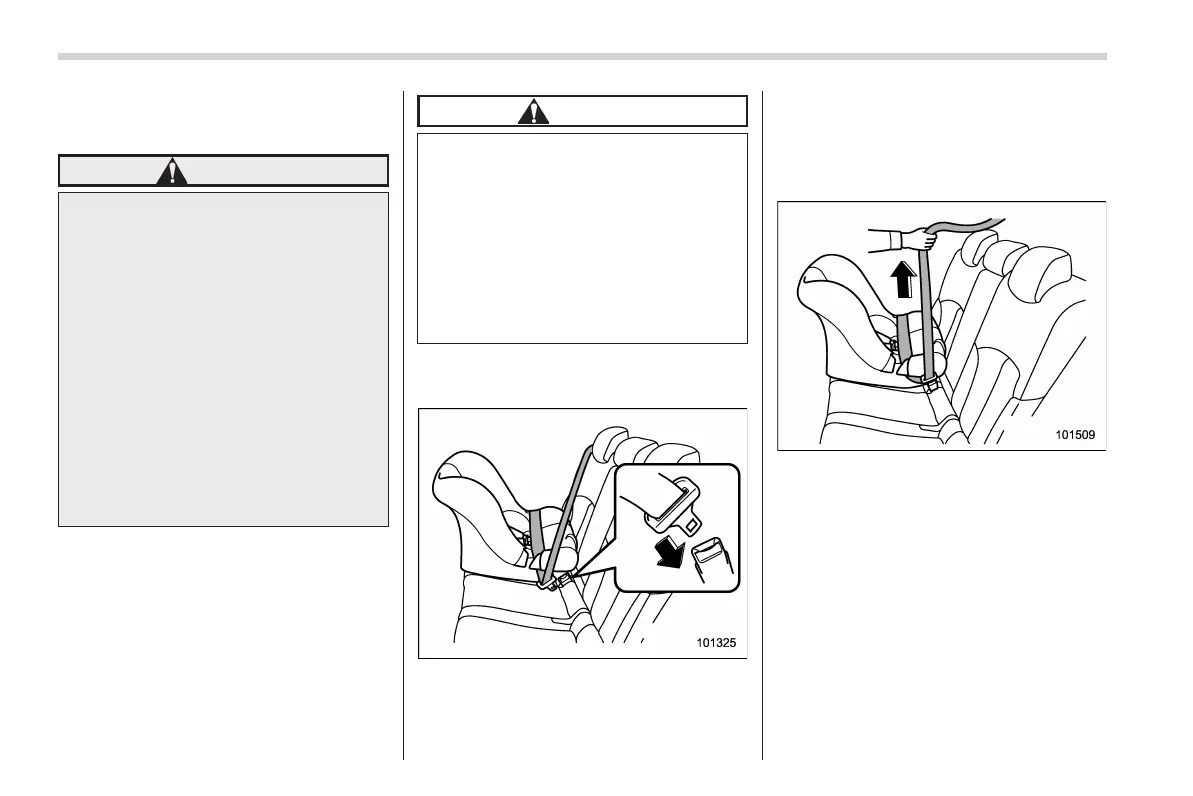 101325

101509