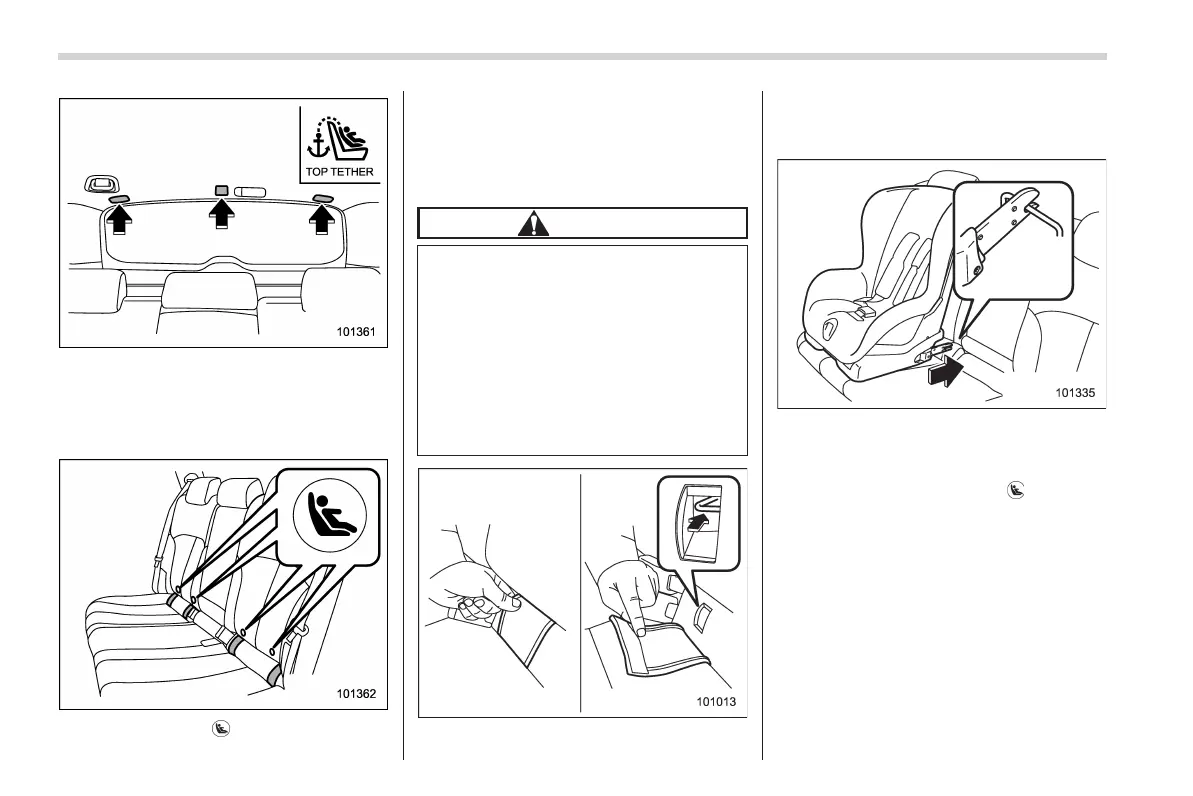 TOP TETHER

101361

101362

101013

101335