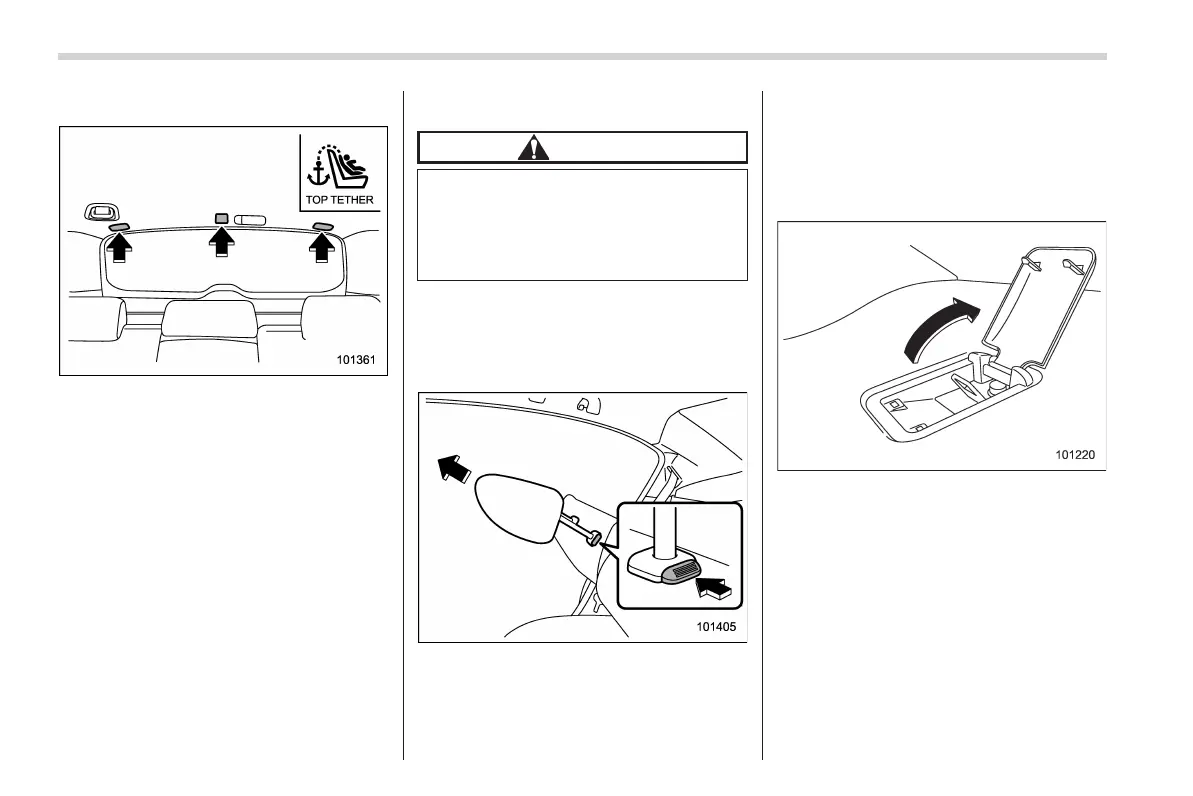 TOP TETHER

101361

101405

101220