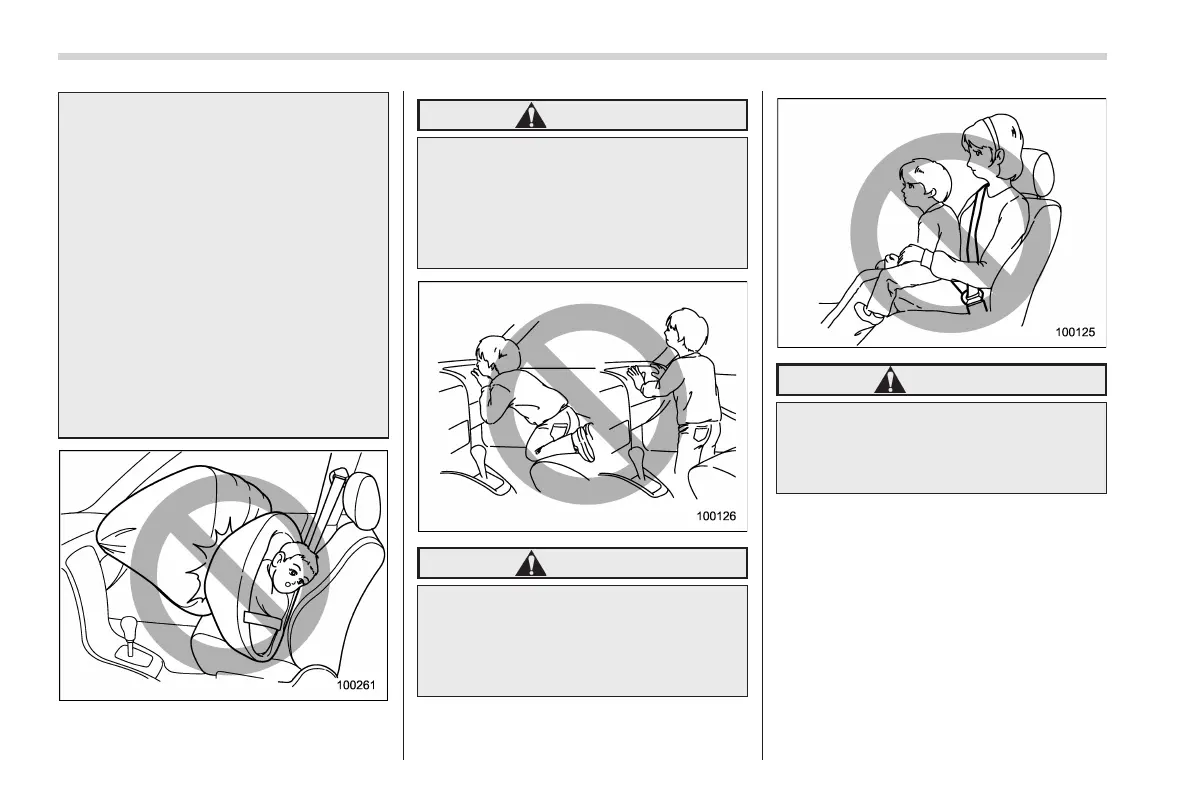 100261

100126

100125