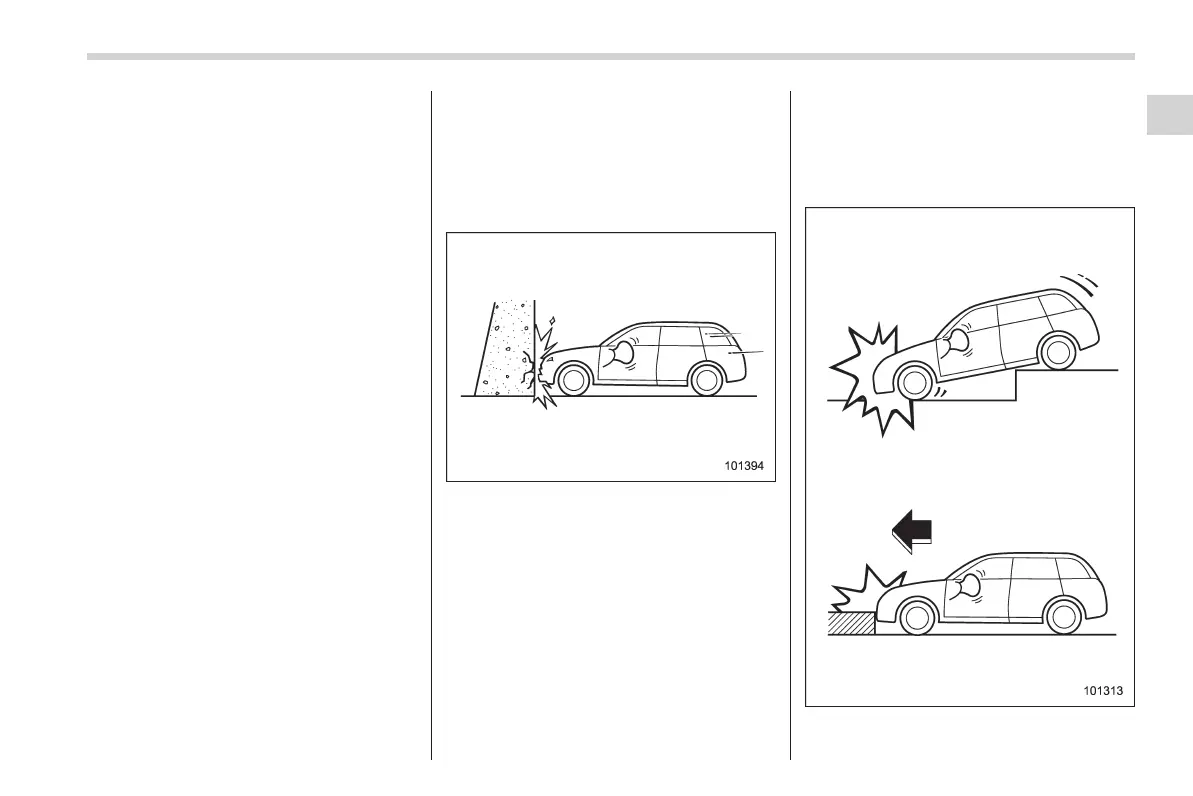 101394

101313