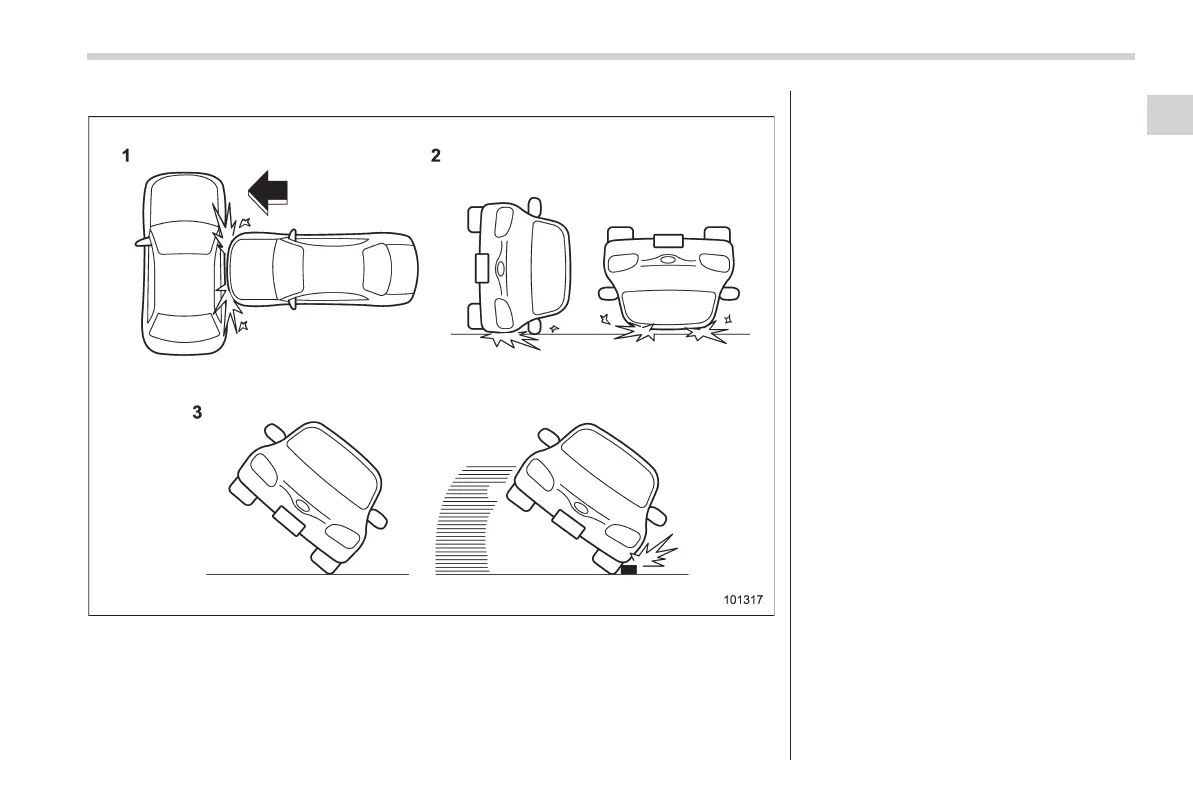 1

2

3

101317