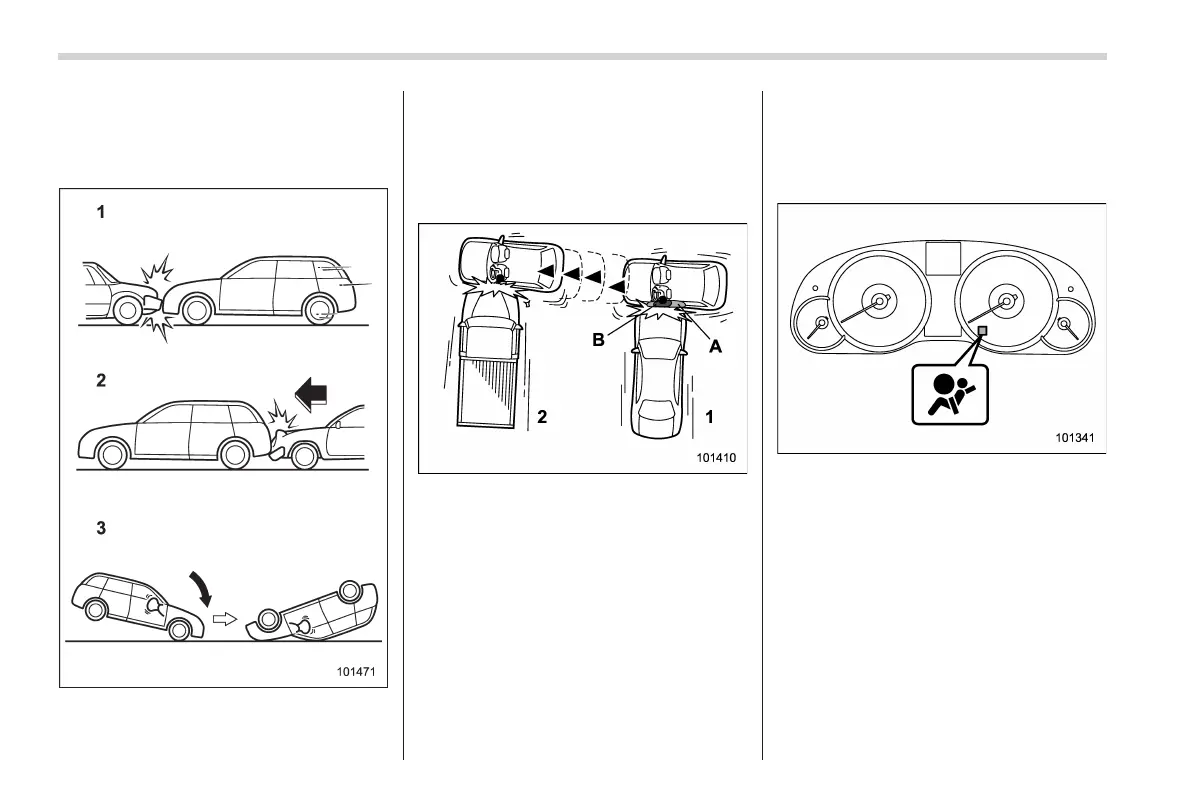 1

2

3

101471

B

A

2

1

101410

101341