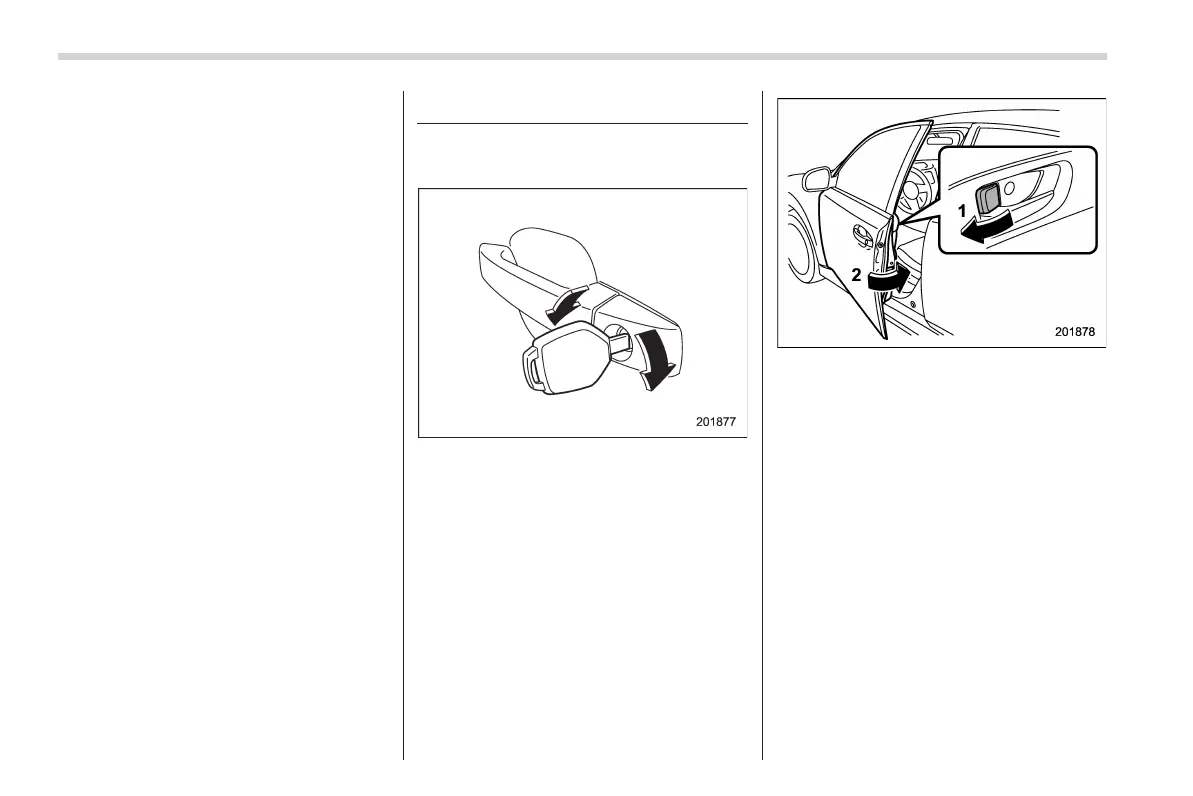 201877

1

2

201878