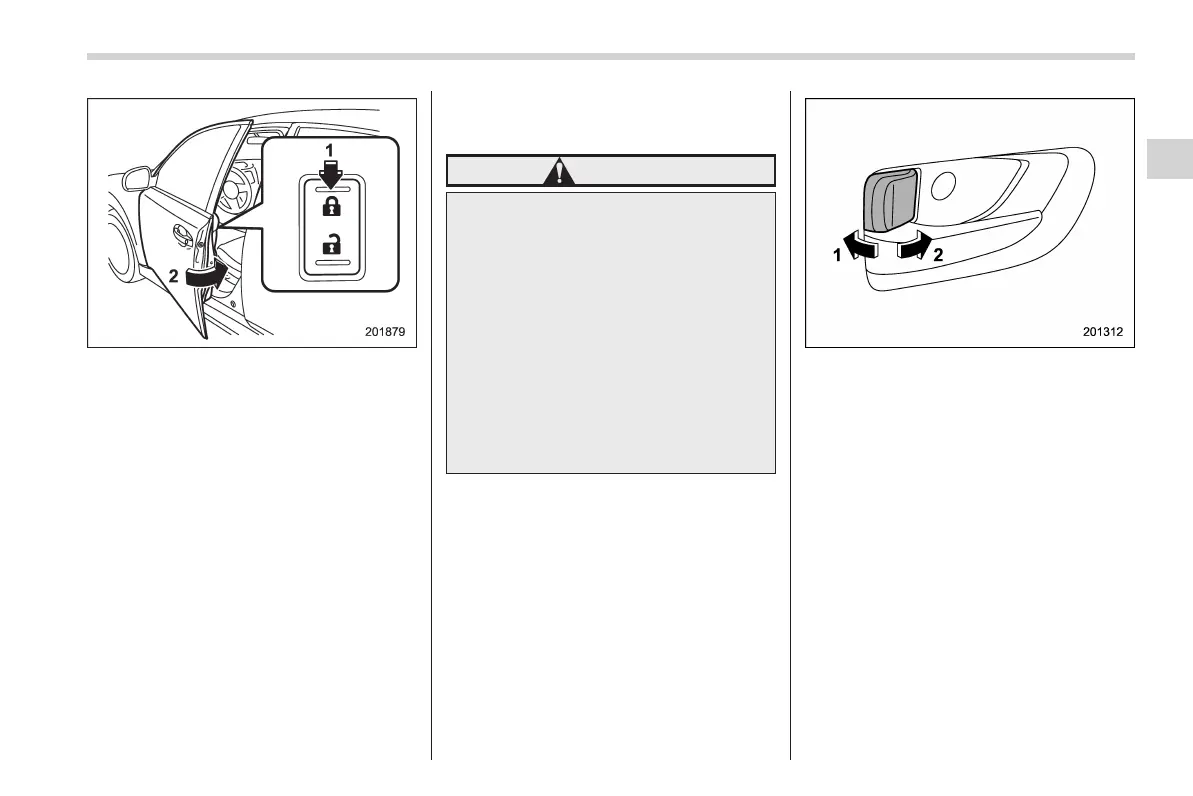 1

2

201879

1

2

201312