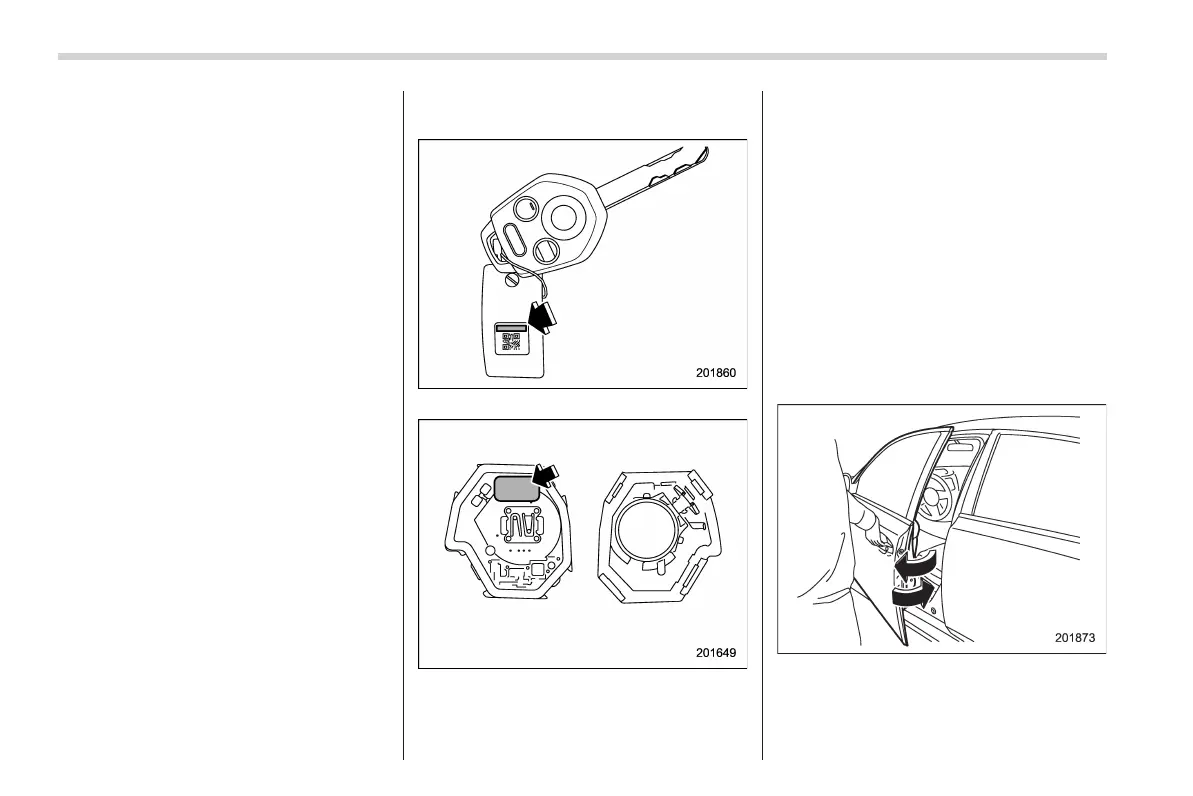 201860

201649

201873