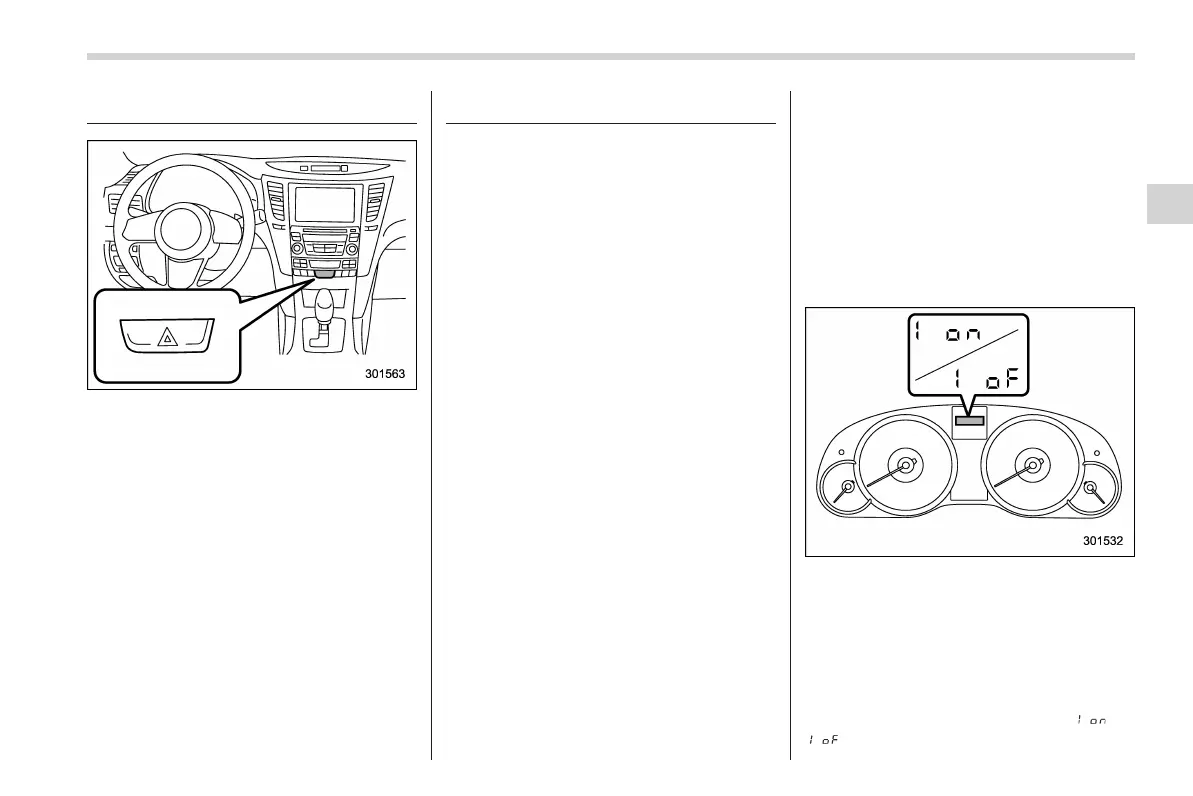 301563

1 on
1 oF

301532

1 on
1 oF