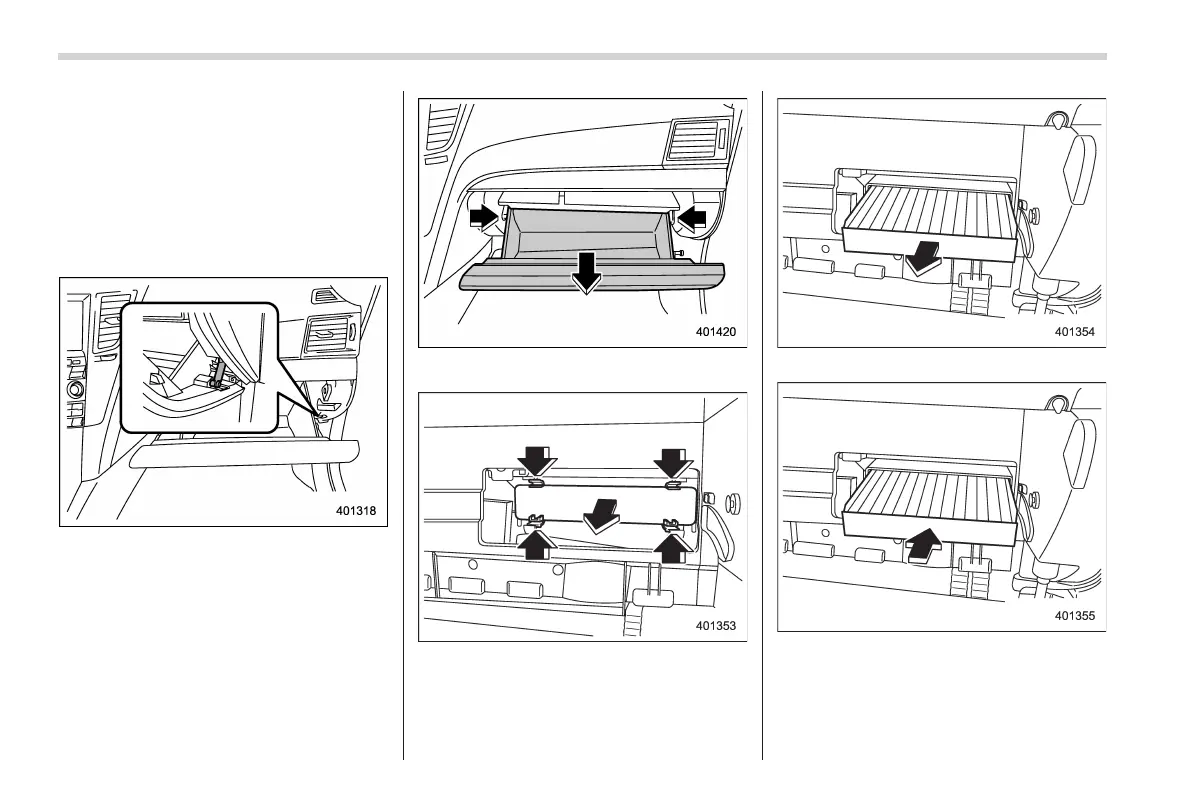 401318

401420

401353

401354

401355