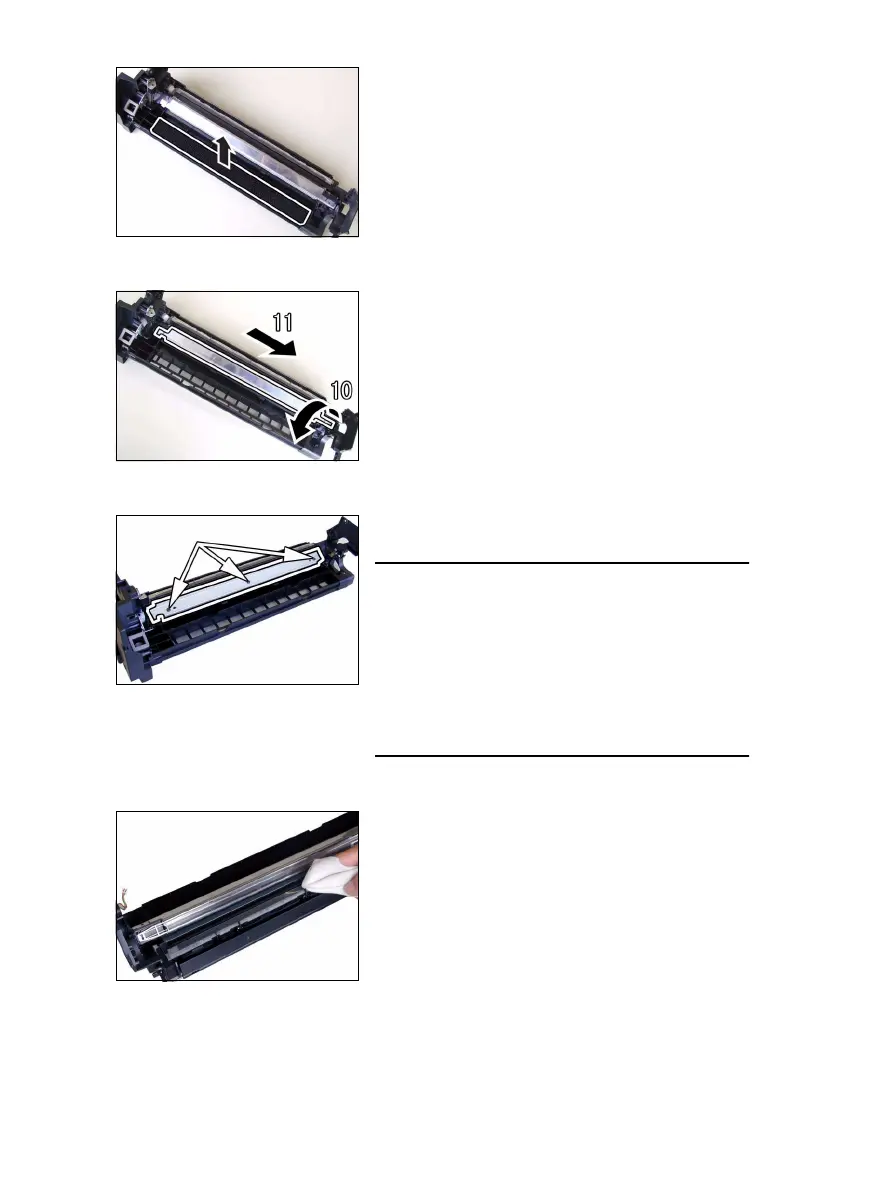 11

10