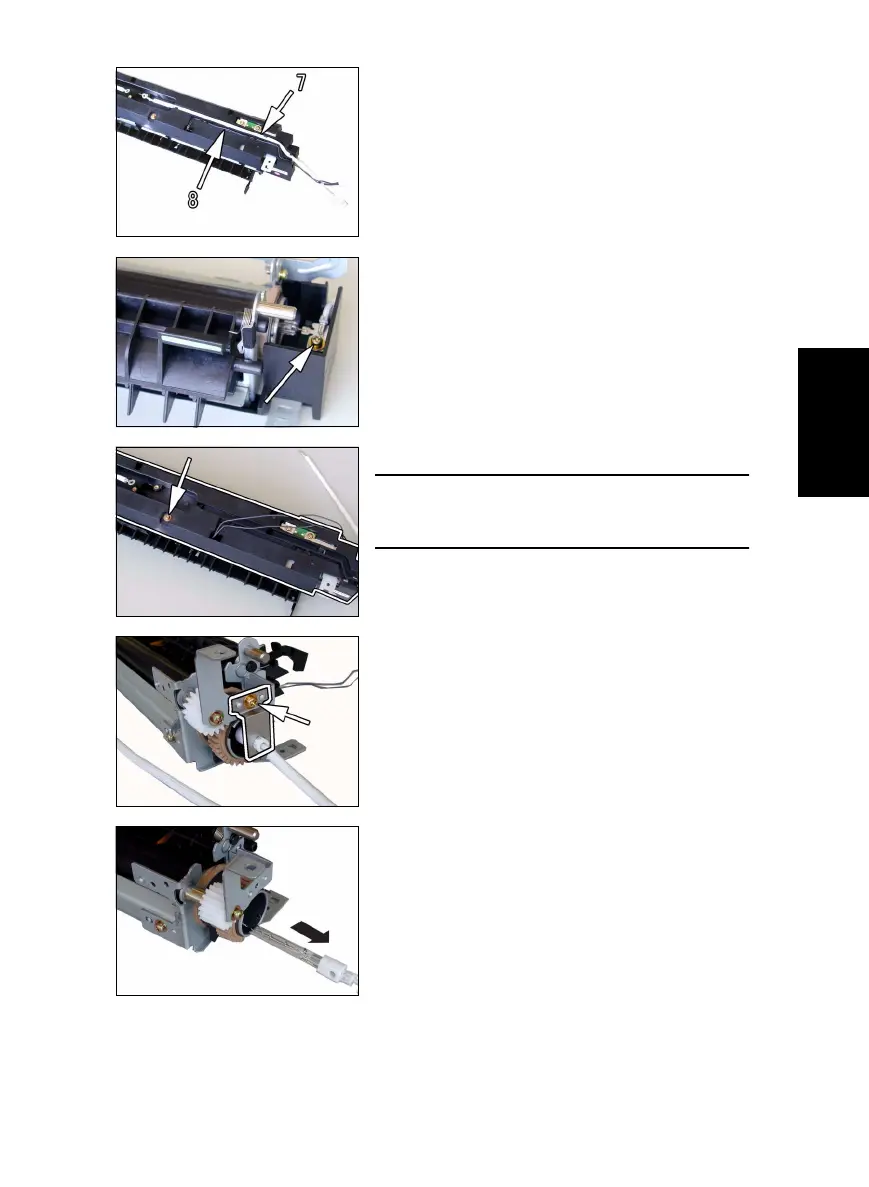 7
8