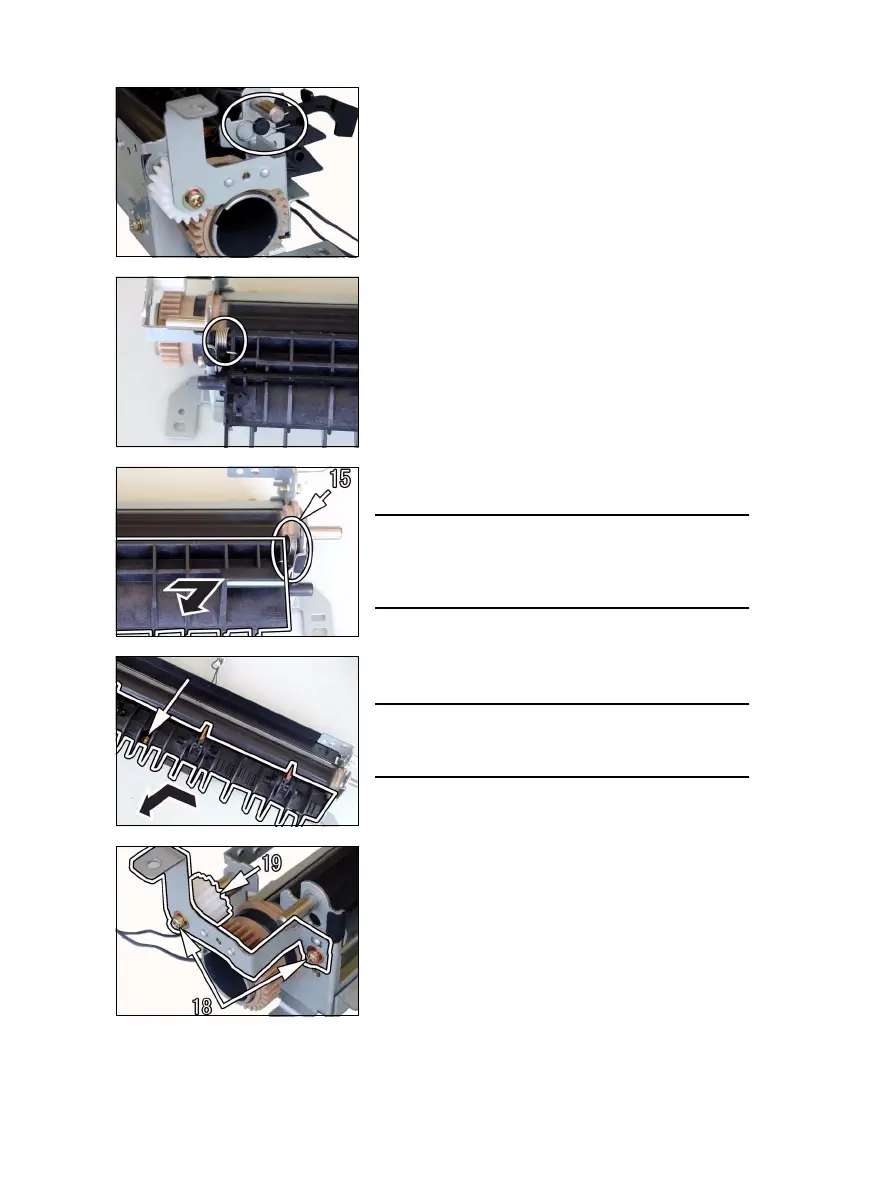 15

19

18