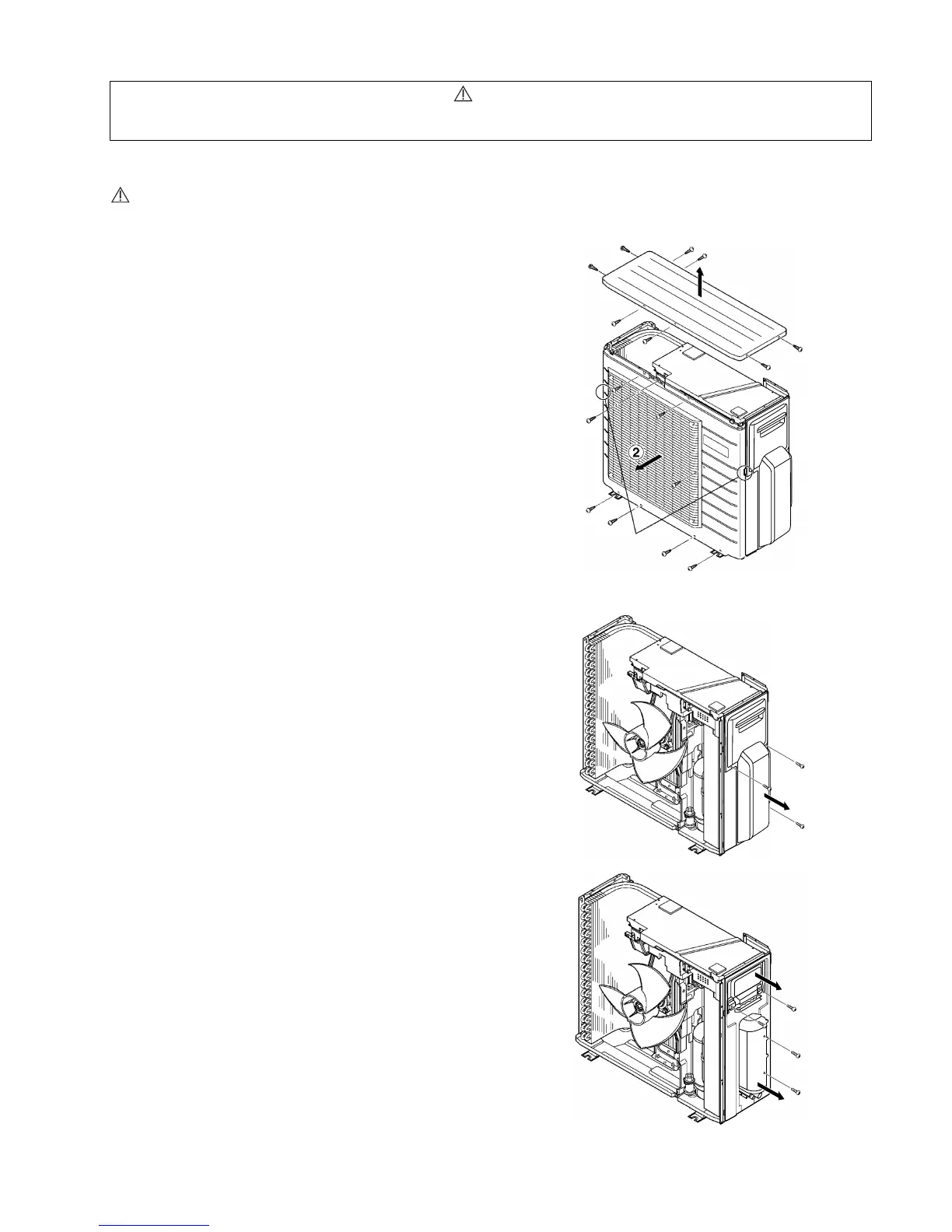 2