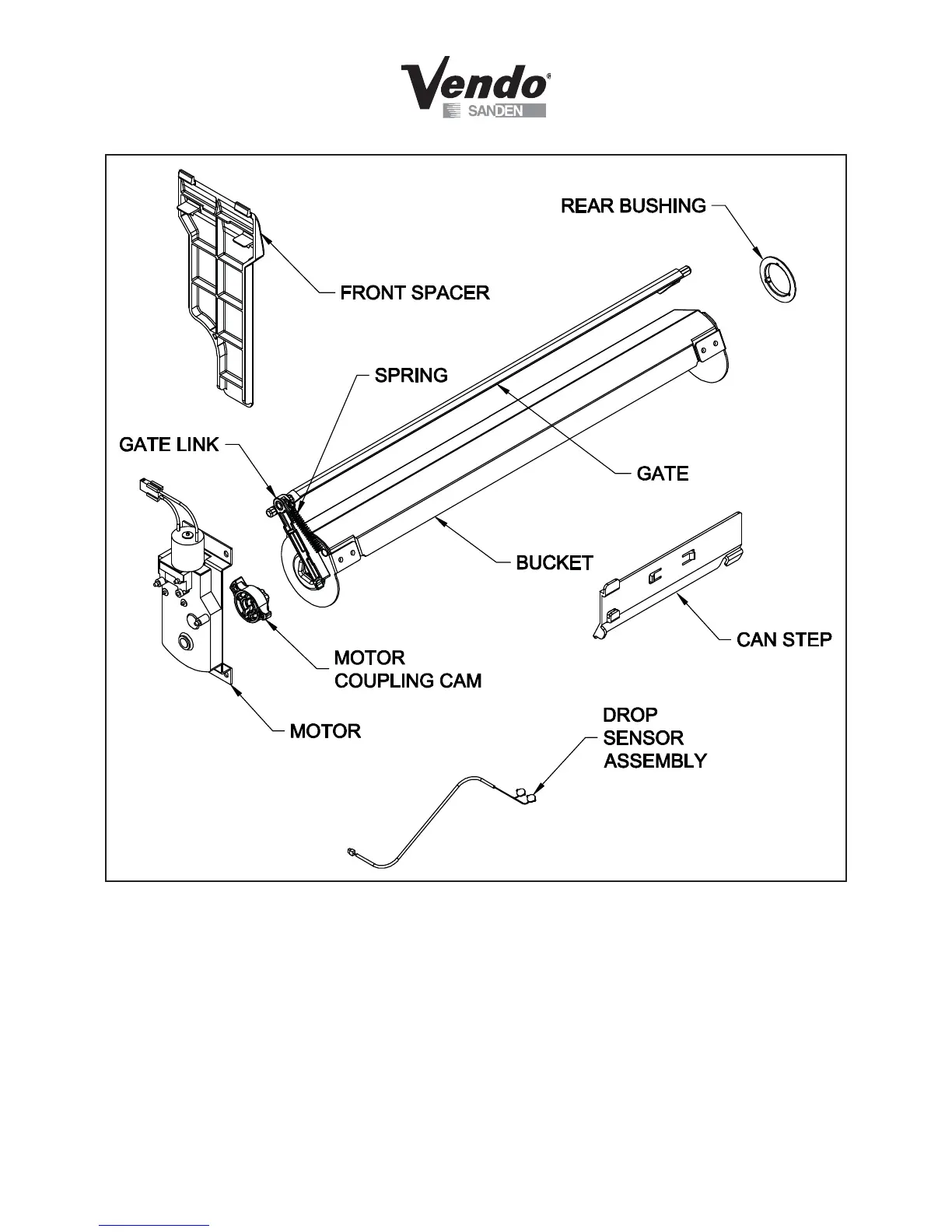 Vendo®
SANDEN

REAR BUSHING

FRONT SPACER

SPRING

GATE LINK

GATE

BUCKET

CAN STEP

MOTOR
COUPLING CAM

MOTOR

DROP
SENSOR
ASSEMBLY