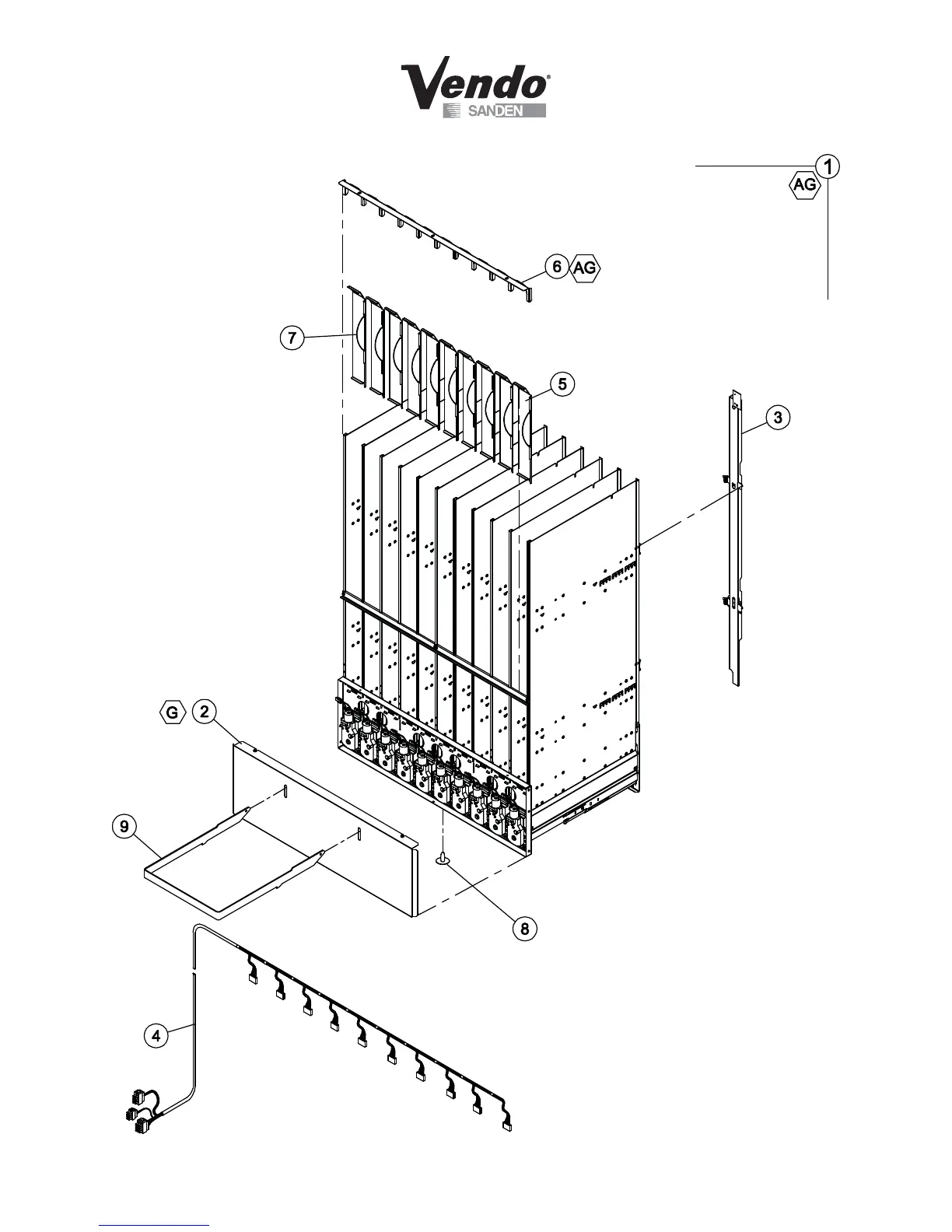 Vendo®
SANDEN

1
AG
6 AG
7
5
3
G 2
9
8
4