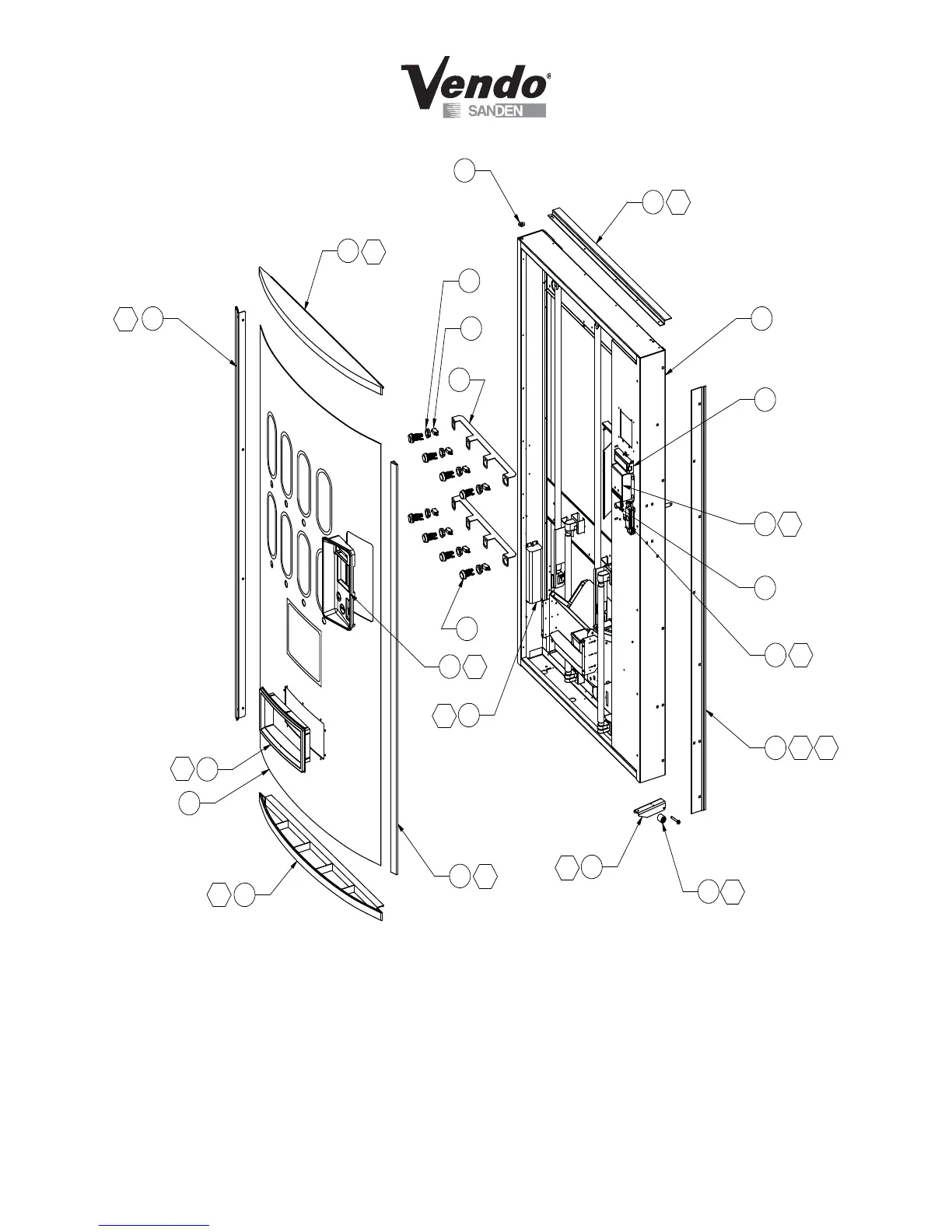 Vendo®
SANDEN