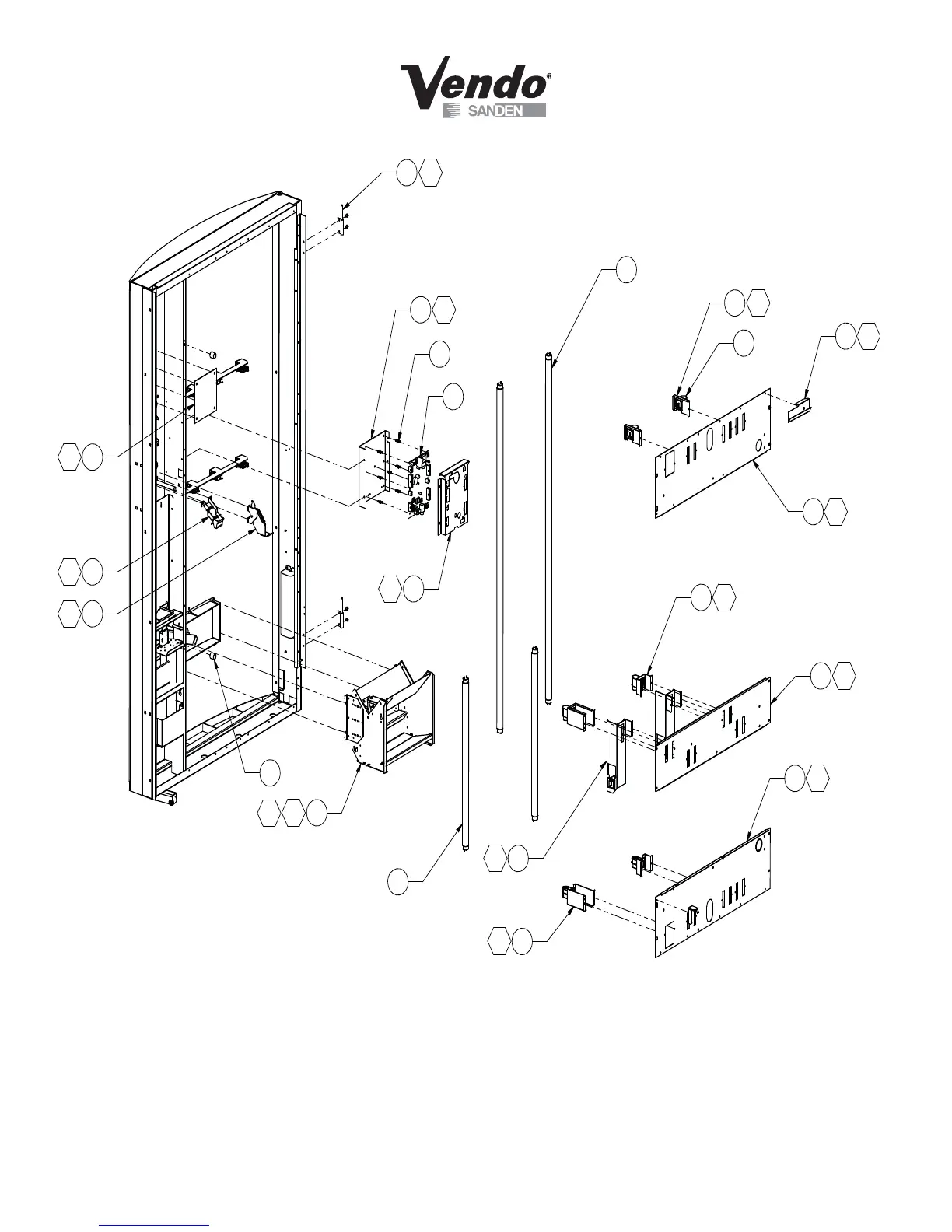 Vendo®
SANDEN