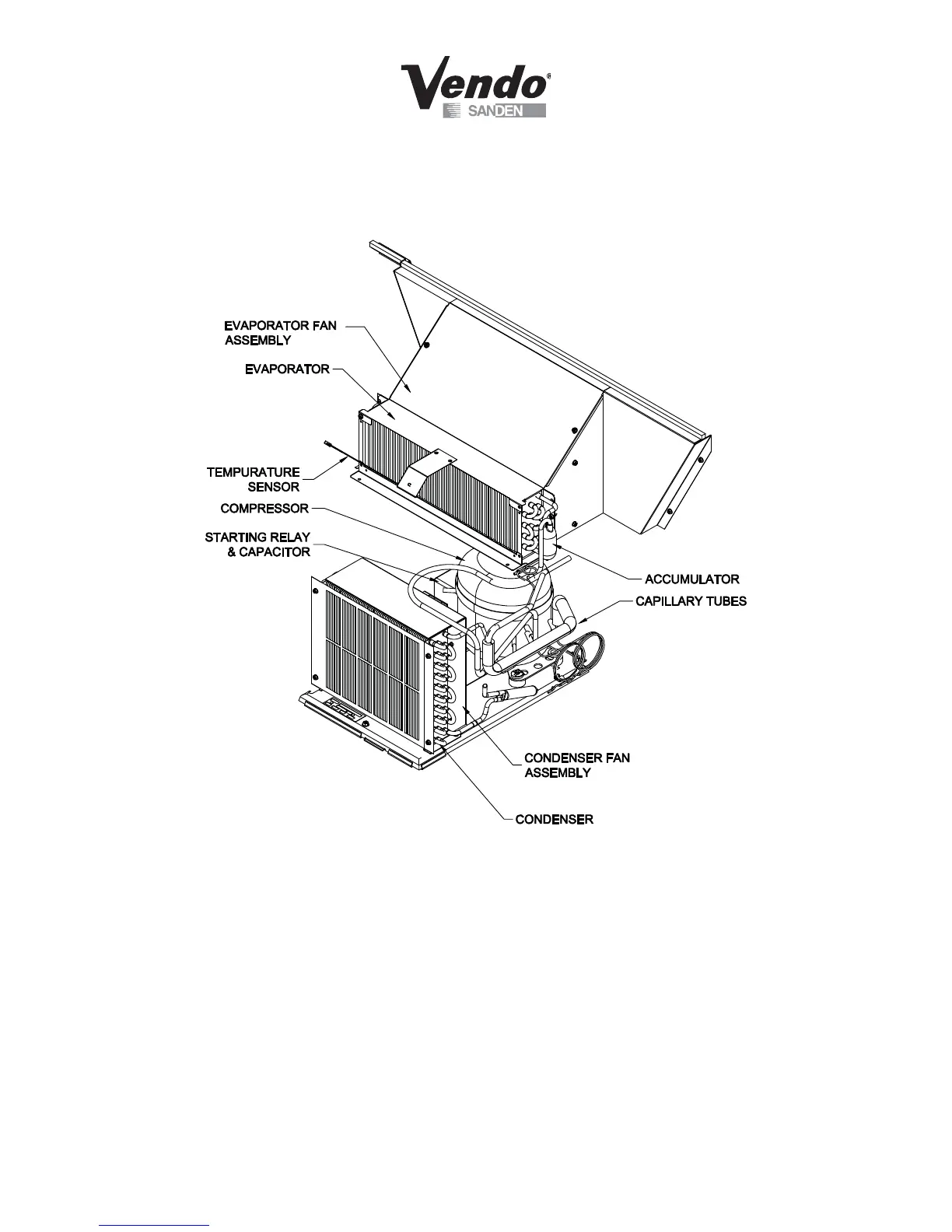 Vendo®
SANDEN

EVAPORATOR FAN ASSEMBLY

EVAPORATOR

TEMPURATURE SENSOR

COMPRESSOR

STARTING RELAY & CAPACITOR

ACCUMULATOR

CAPILLARY TUBES

CONDENSER FAN ASSEMBLY

CONDENSER