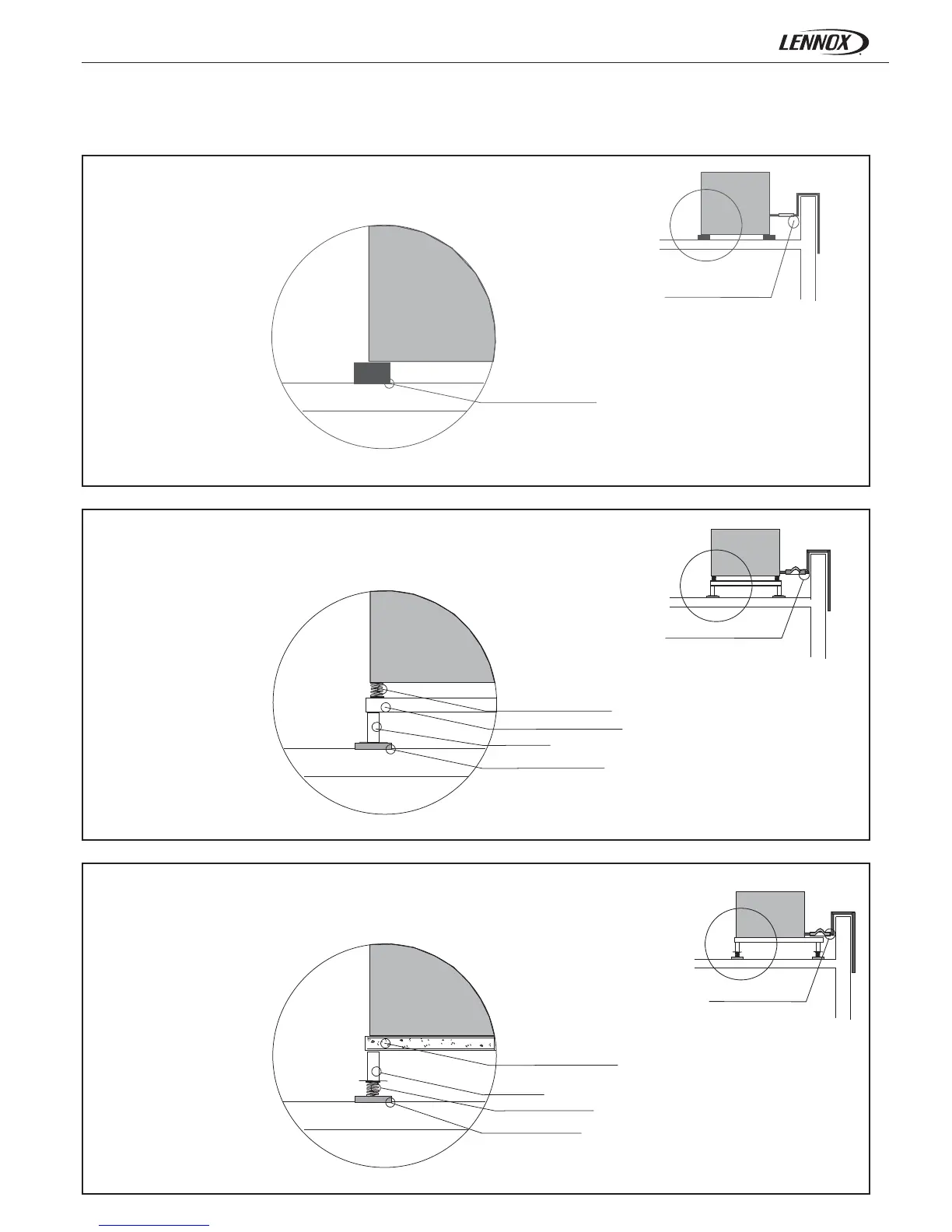 LENNOX