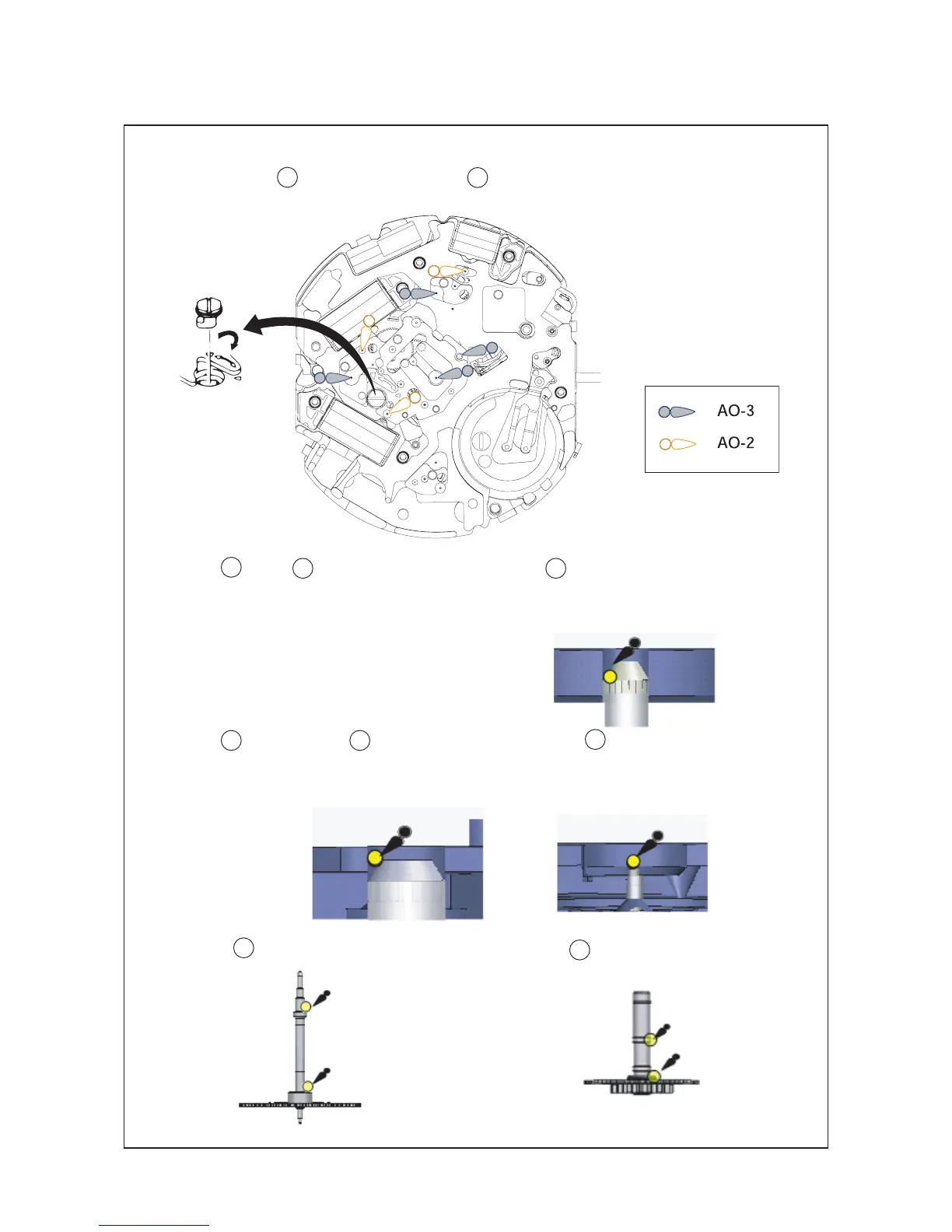 AO-3

AO-2