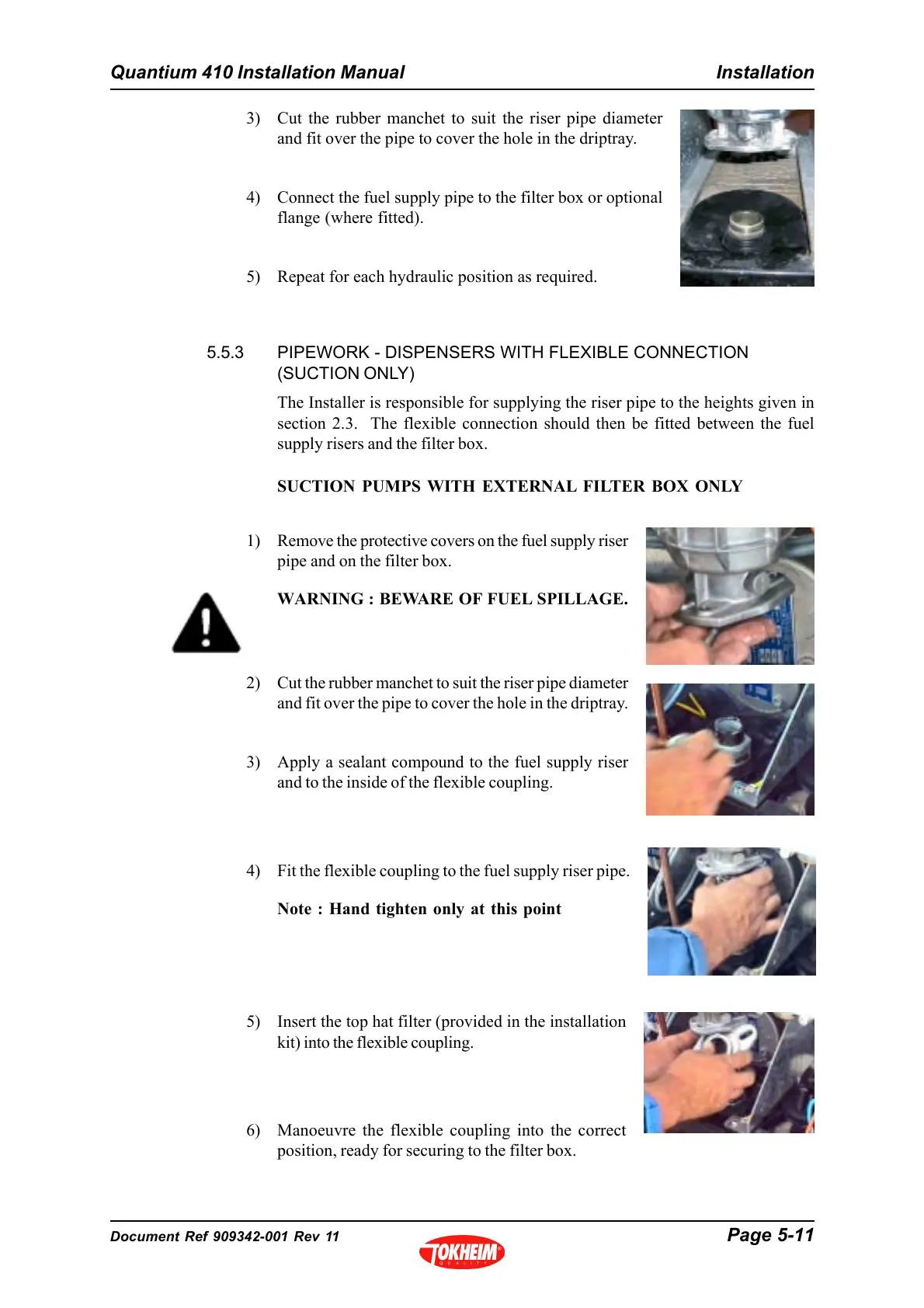 Quantium 410 Installation Manual

Installation

3) Cut the rubber manchet to suit the riser pipe diameter and fit over the pipe to cover the hole in the driptray.

4) Connect the fuel supply pipe to the filter box or optional flange (where fitted).

5) Repeat for each hydraulic position as required.

5.5.3 PIPEWORK - DISPENSERS WITH FLEXIBLE CONNECTION (SUCTION ONLY)

The Installer is responsible for supplying the riser pipe to the heights given in section 2.3. The flexible connection should then be fitted between the fuel supply risers and the filter box.

SUCTION PUMPS WITH EXTERNAL FILTER BOX ONLY

1) Remove the protective covers on the fuel supply riser pipe and on the filter box.

WARNING : BEWARE OF FUEL SPILLAGE.

2) Cut the rubber manchet to suit the riser pipe diameter and fit over the pipe to cover the hole in the driptray.

3) Apply a sealant compound to the fuel supply riser and to the inside of the flexible coupling.

4) Fit the flexible coupling to the fuel supply riser pipe.

Note : Hand tighten only at this point

5) Insert the top hat filter (provided in the installation kit) into the flexible coupling.

6) Manoeuvre the flexible coupling into the correct position, ready for securing to the filter box.

Document Ref 909342-001 Rev 11

TOKHEIM QUALITY

Page 5-11