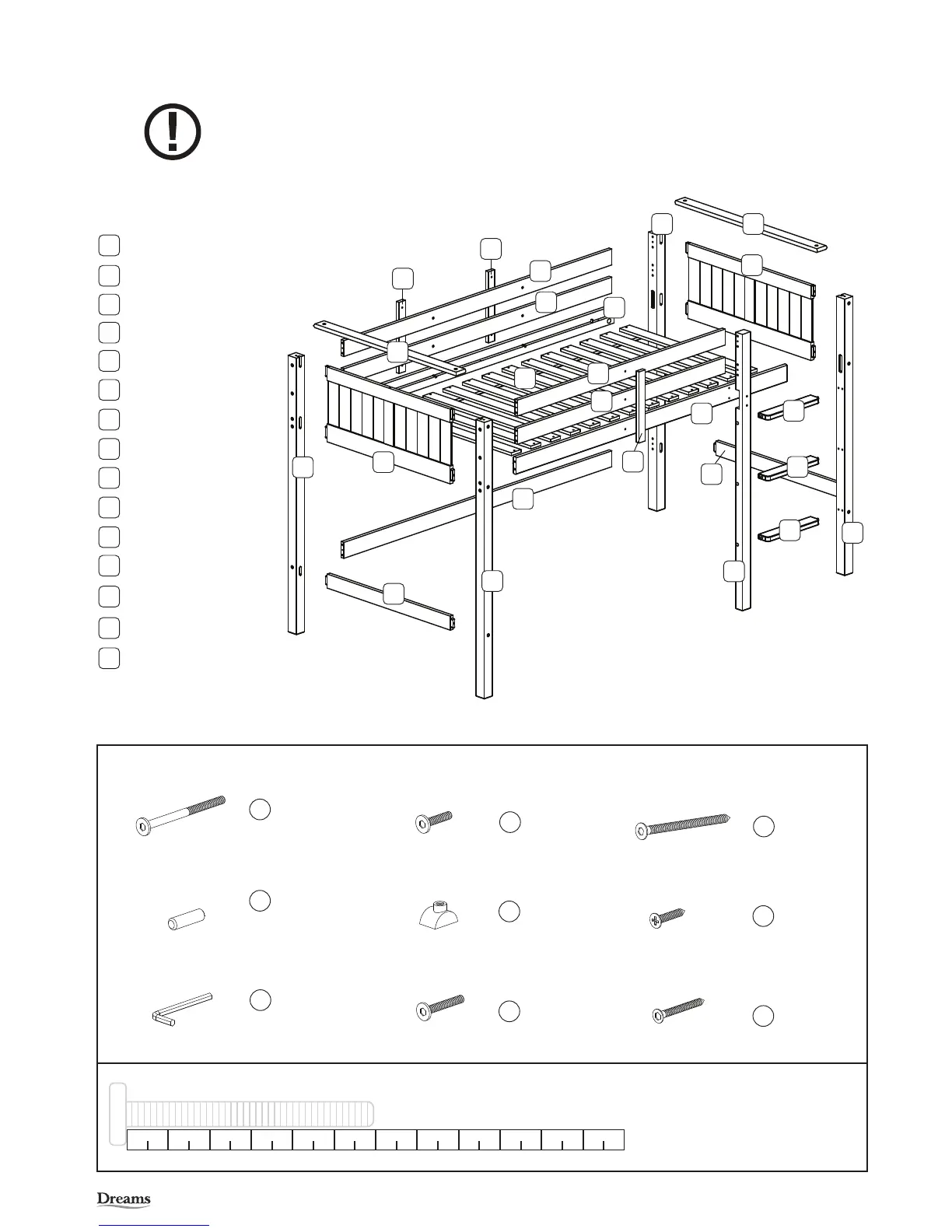 Dreams