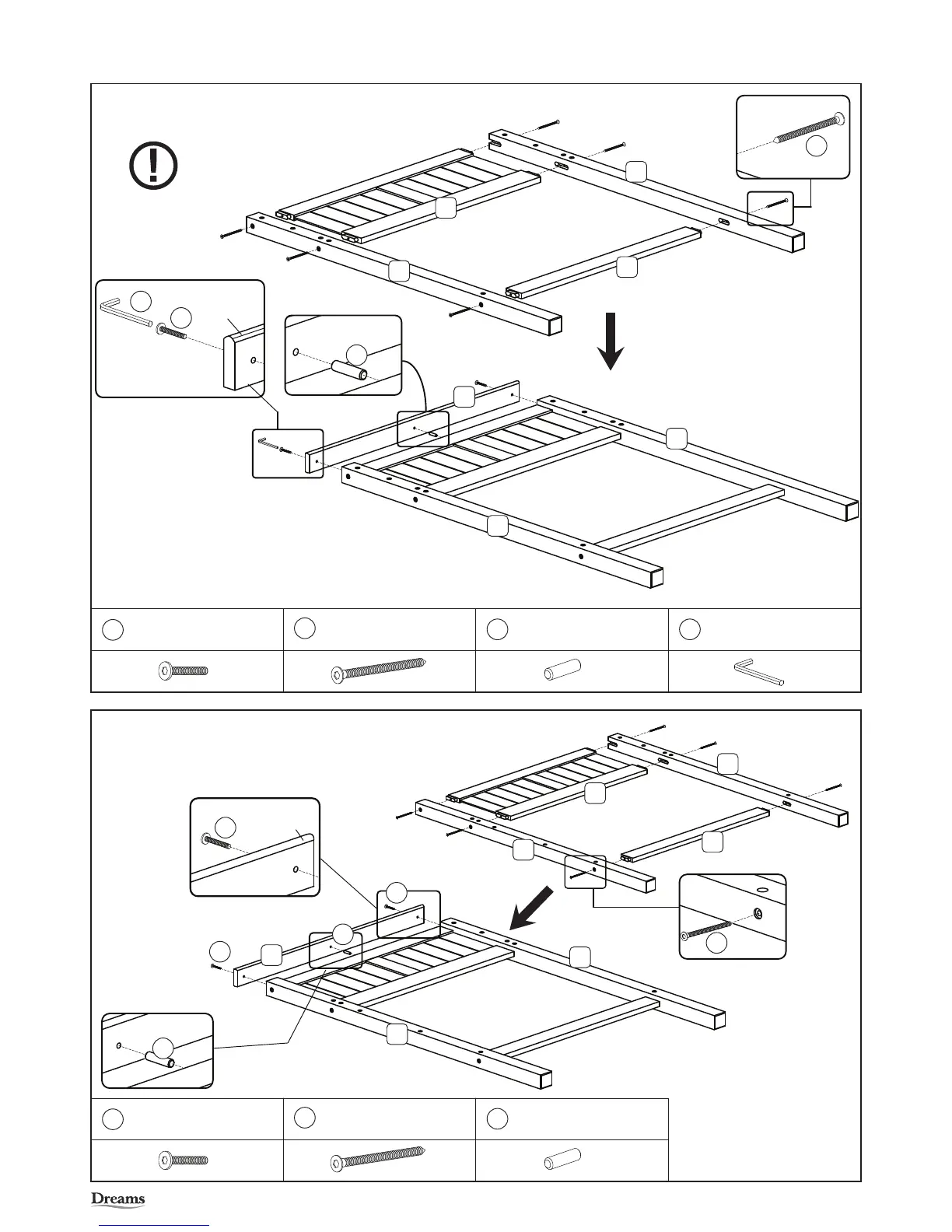 Dreams