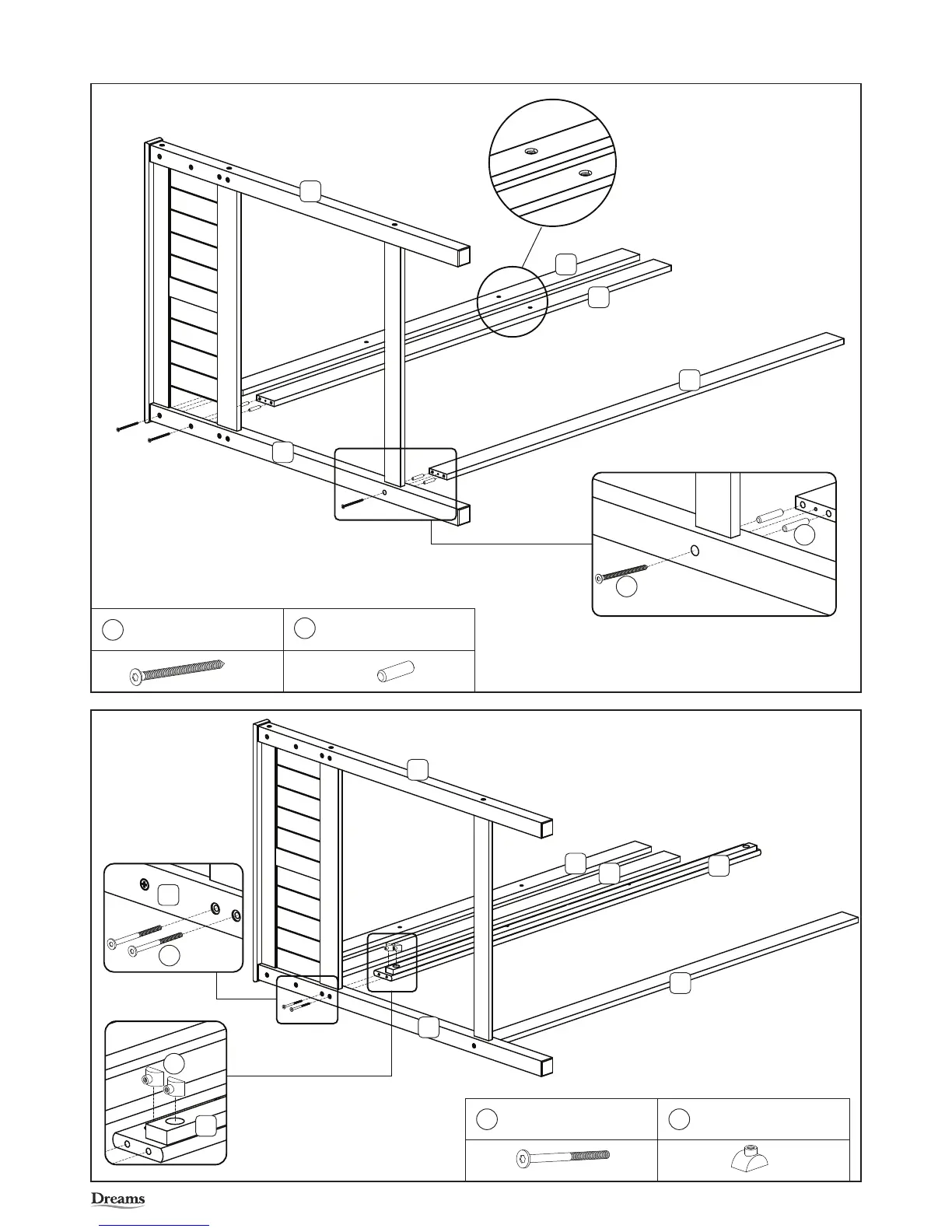 Dreams