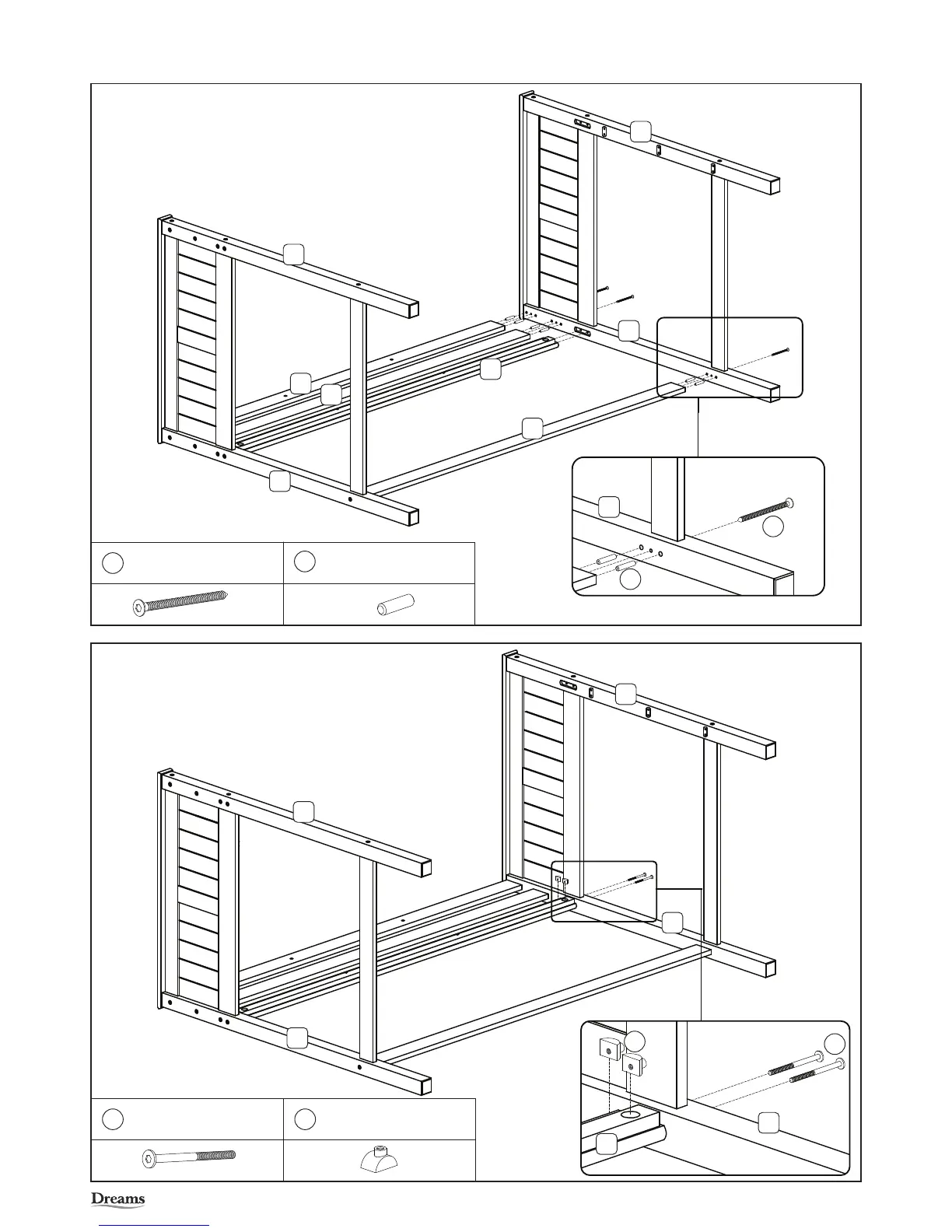 Dreams