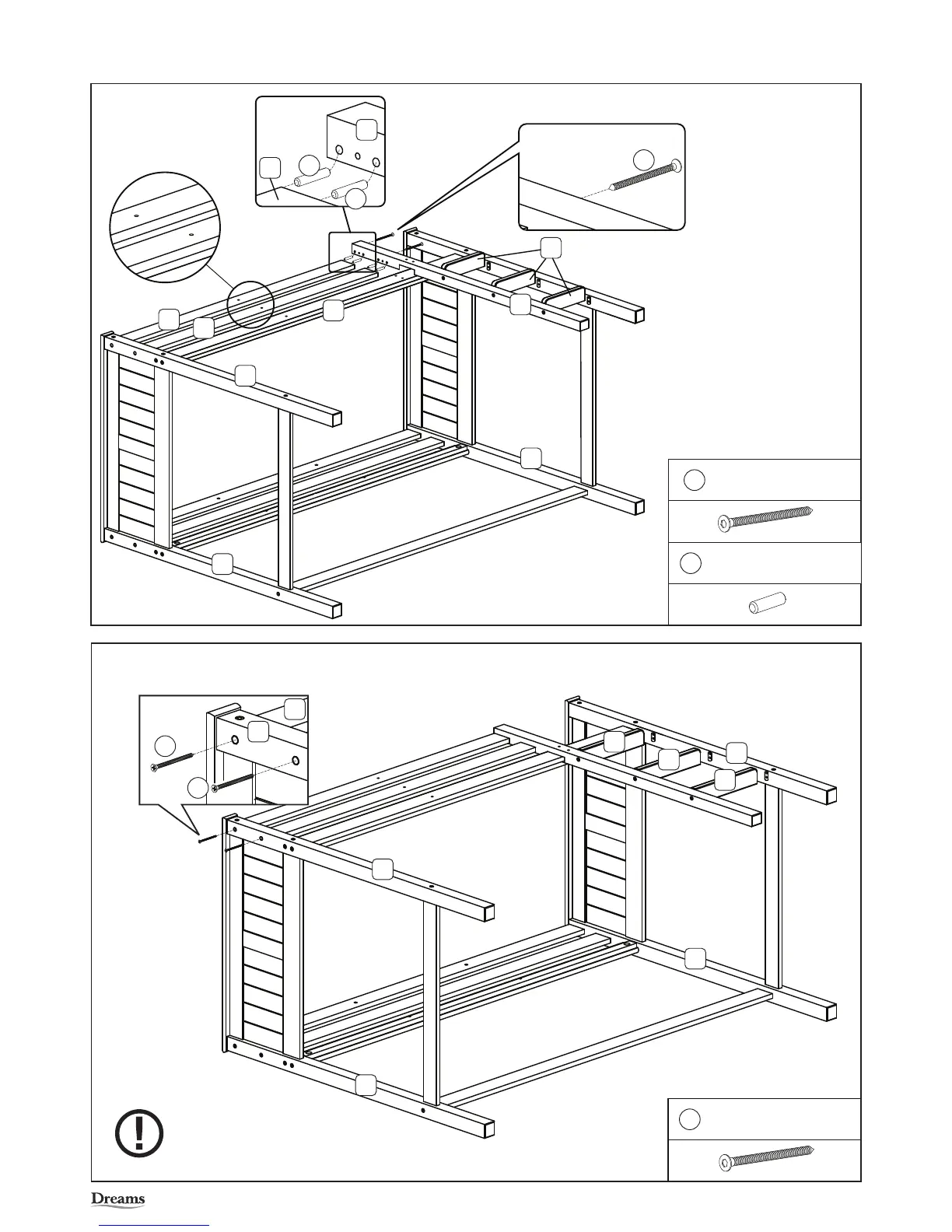 Dreams