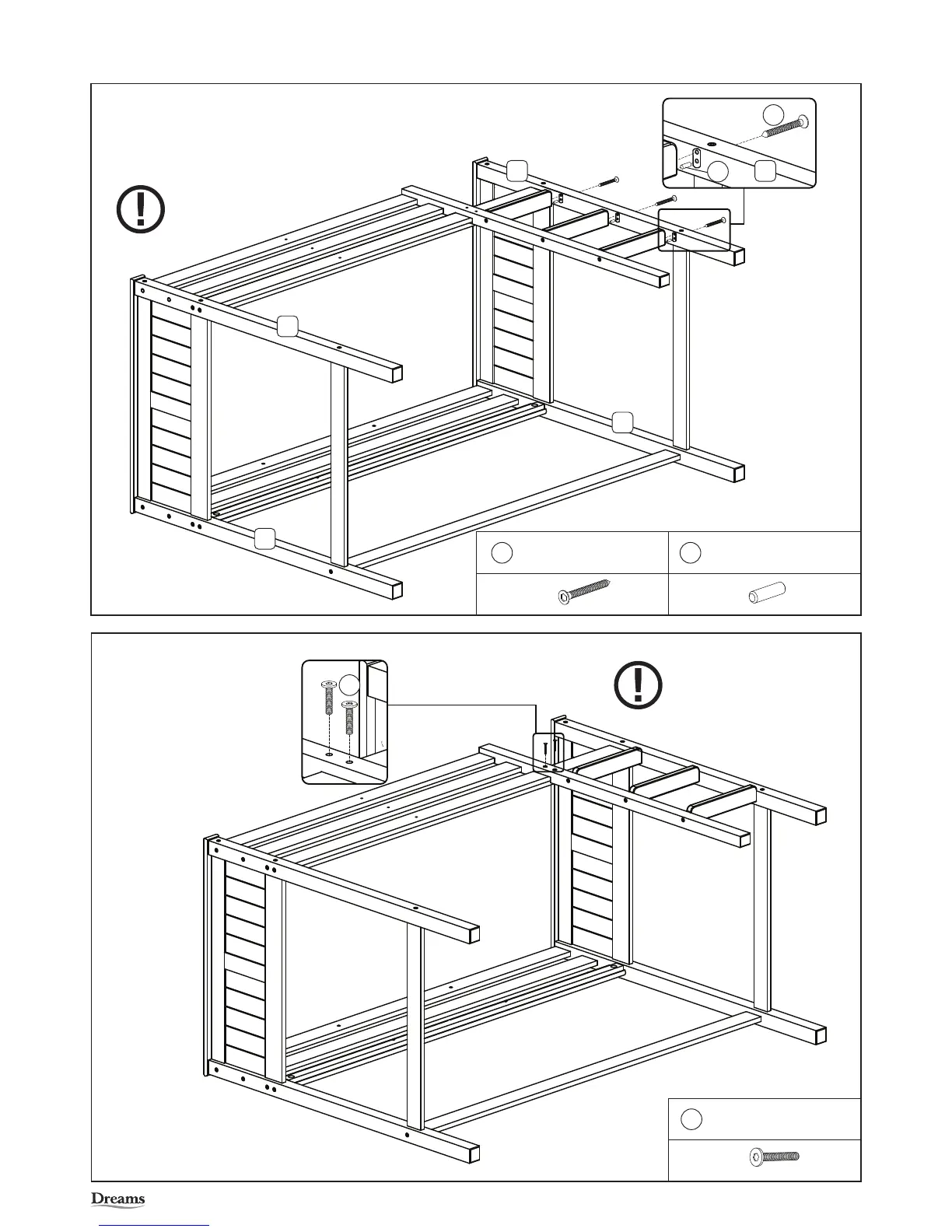 Dreams