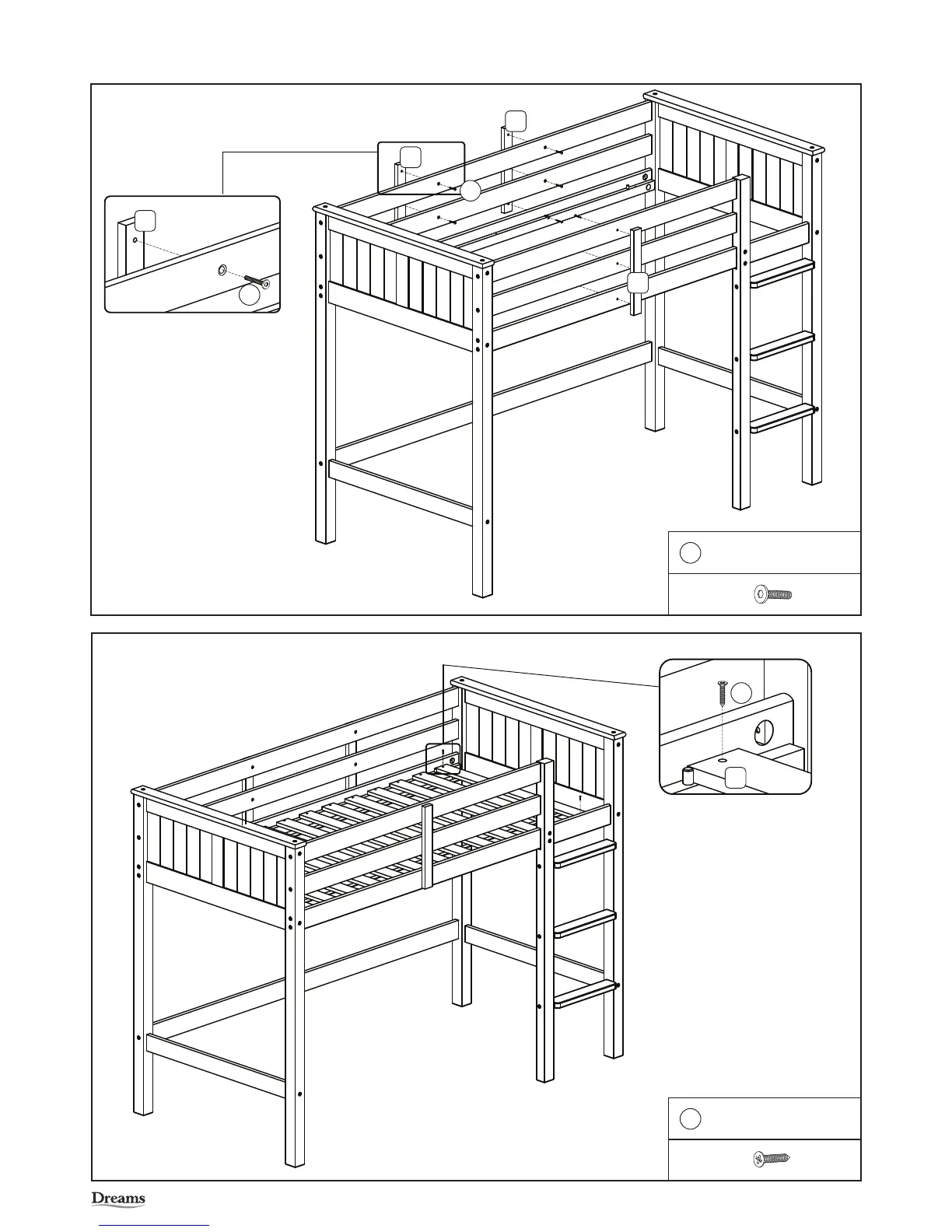 Dreams