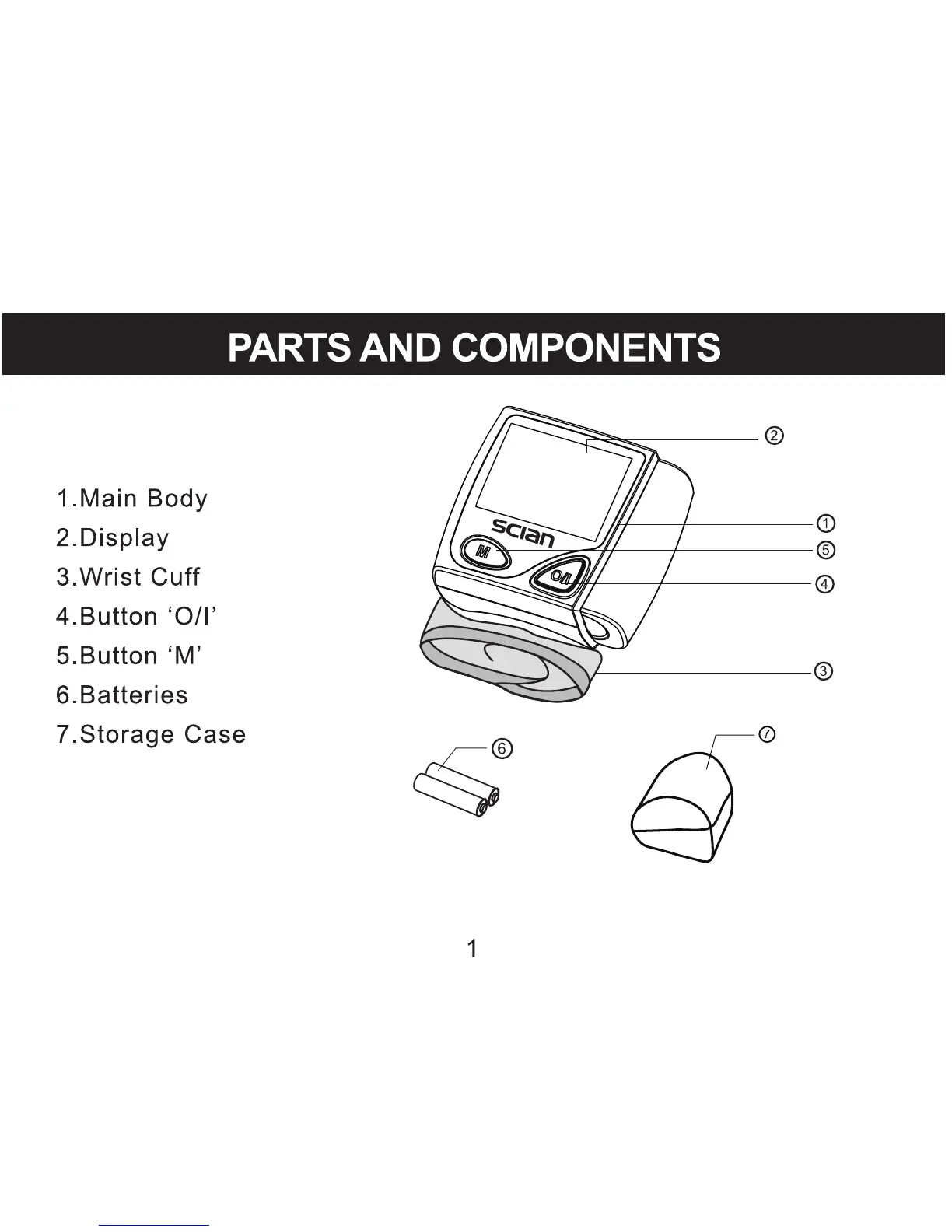 PARTS AND COMPONENTS

1.Main Body
2.Display
3.Wrist Cuff
4.Button ‘O/I’
5.Button ‘M’
6.Batteries
7.Storage Case

②
①
⑤
④
③
⑥
⑦

scian
M
O/I

1