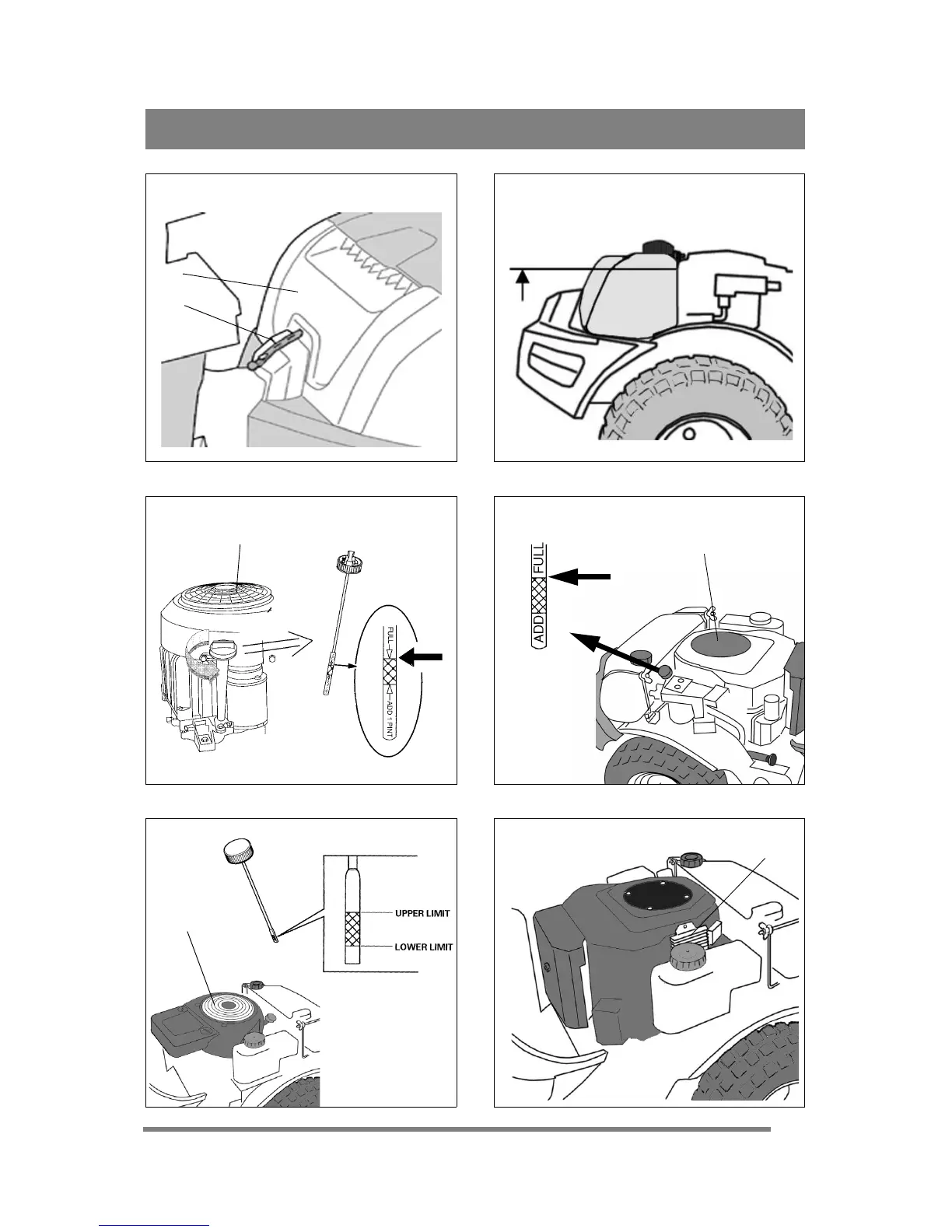 FULL
ADD 1 PINT

FULL
ADD

UPPER LIMIT
LOWER LIMIT