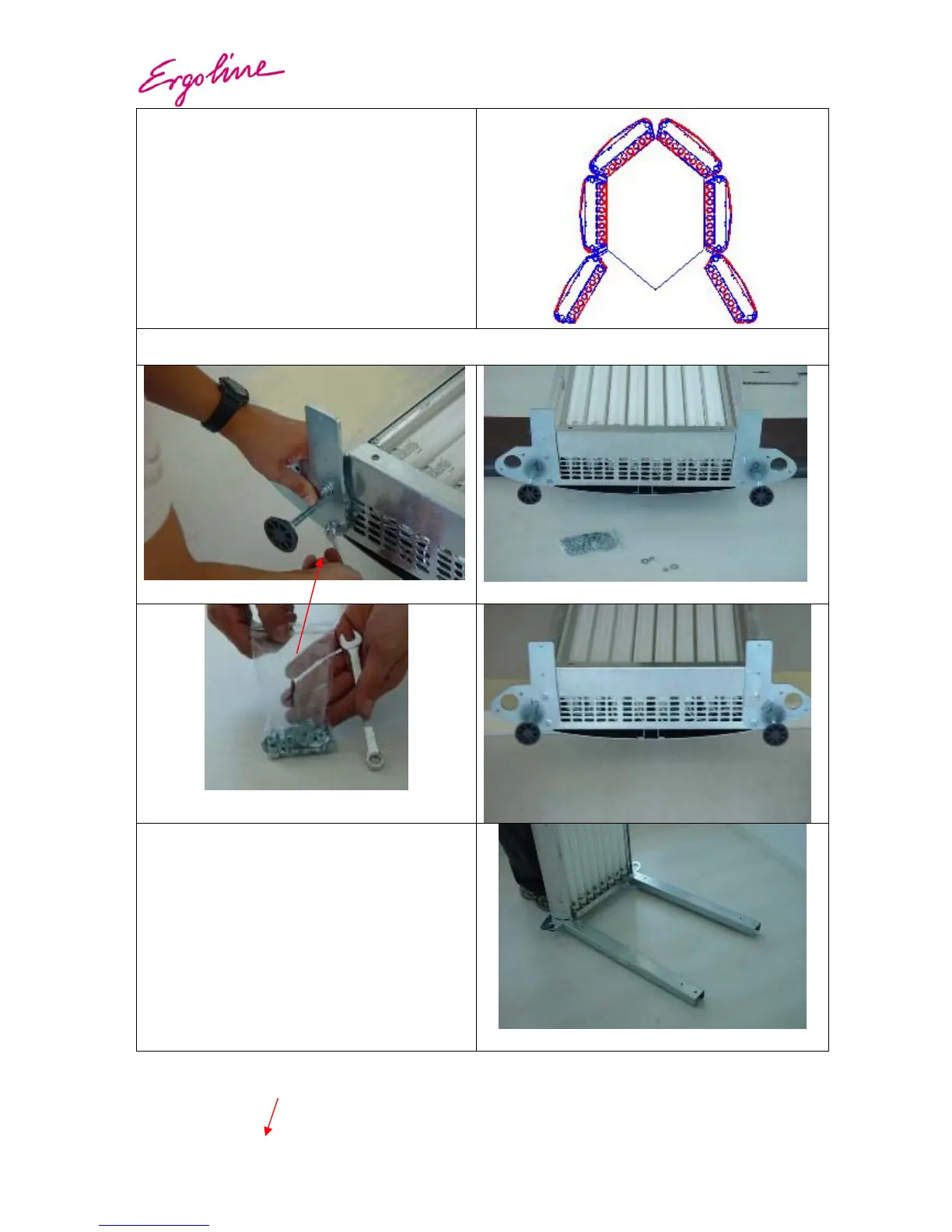 Ergoline