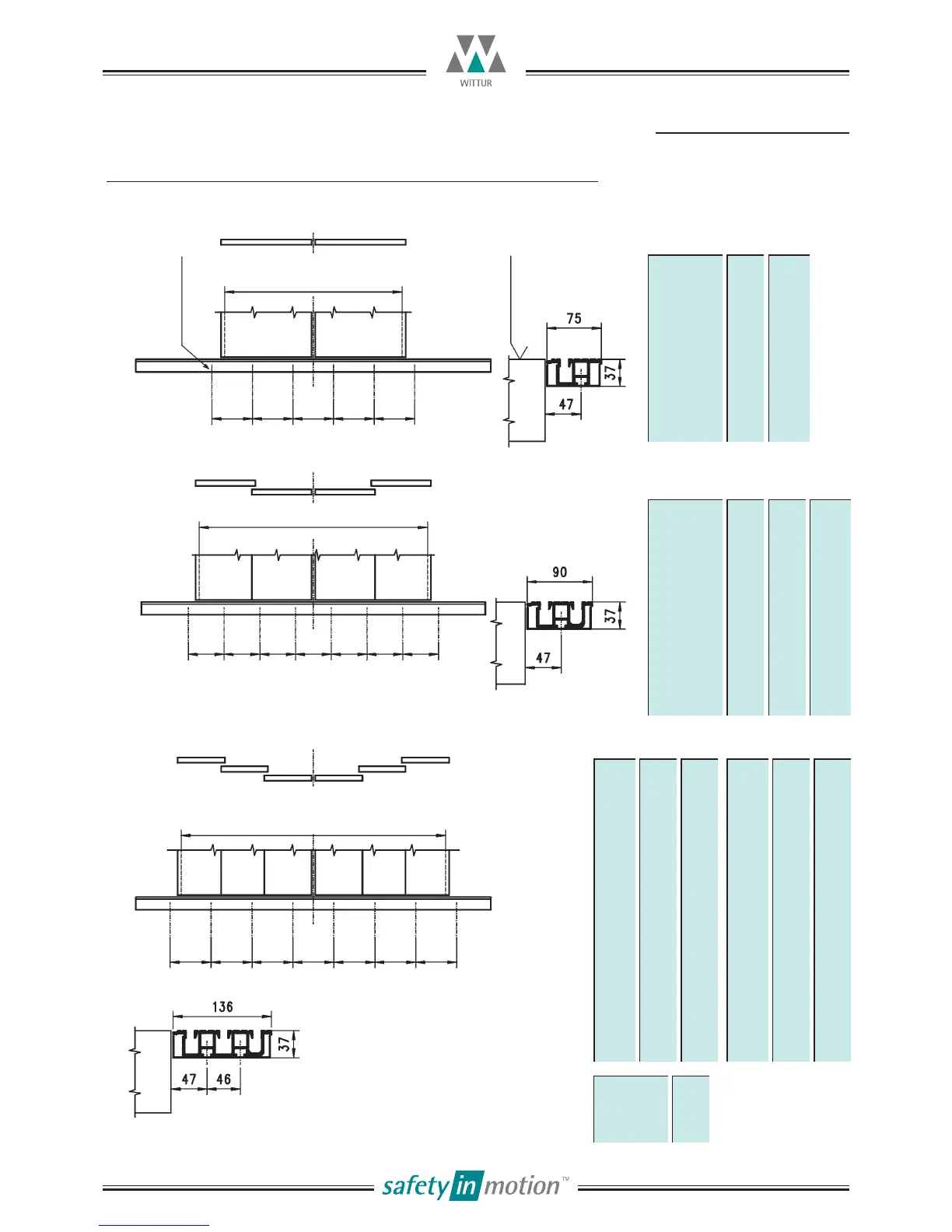 WITTUR

75

37

47

90

37

47

136

37

47 46

safety in motion™