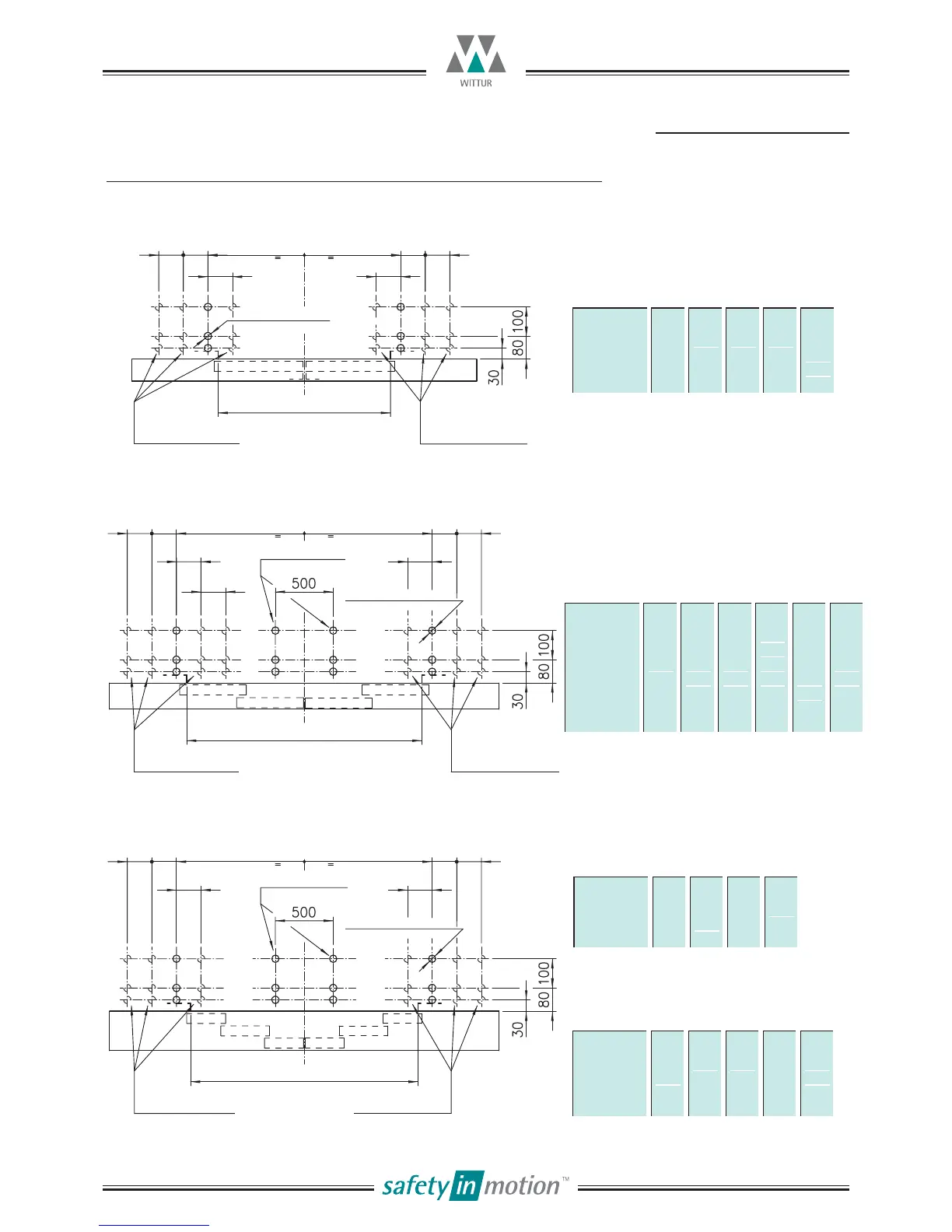 WITTUR

= =

100
80
30

= =

500

100
80
30

= =

500

100
80
30

safety in motion™