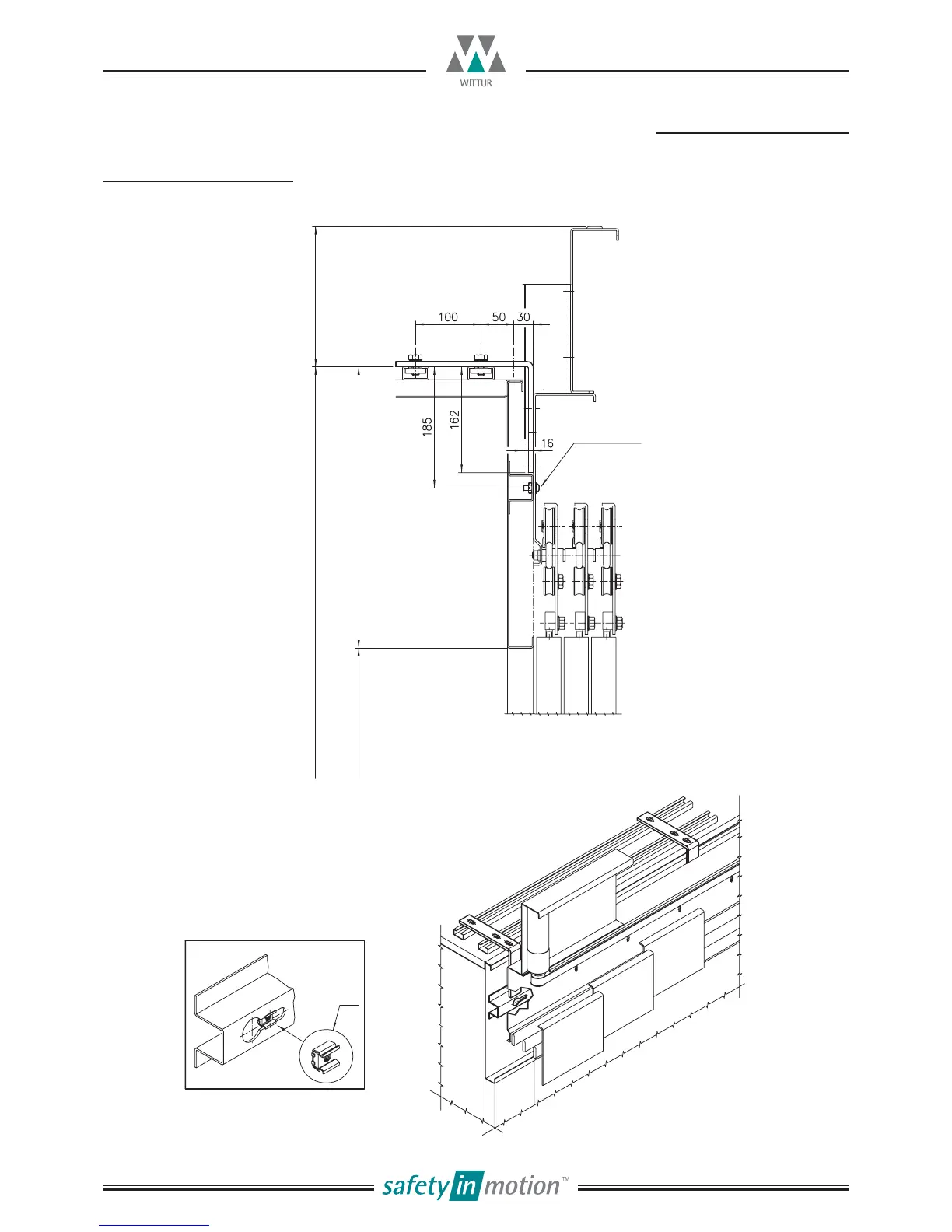 WITTUR

100
50
30
185
162
16

safety in motion™