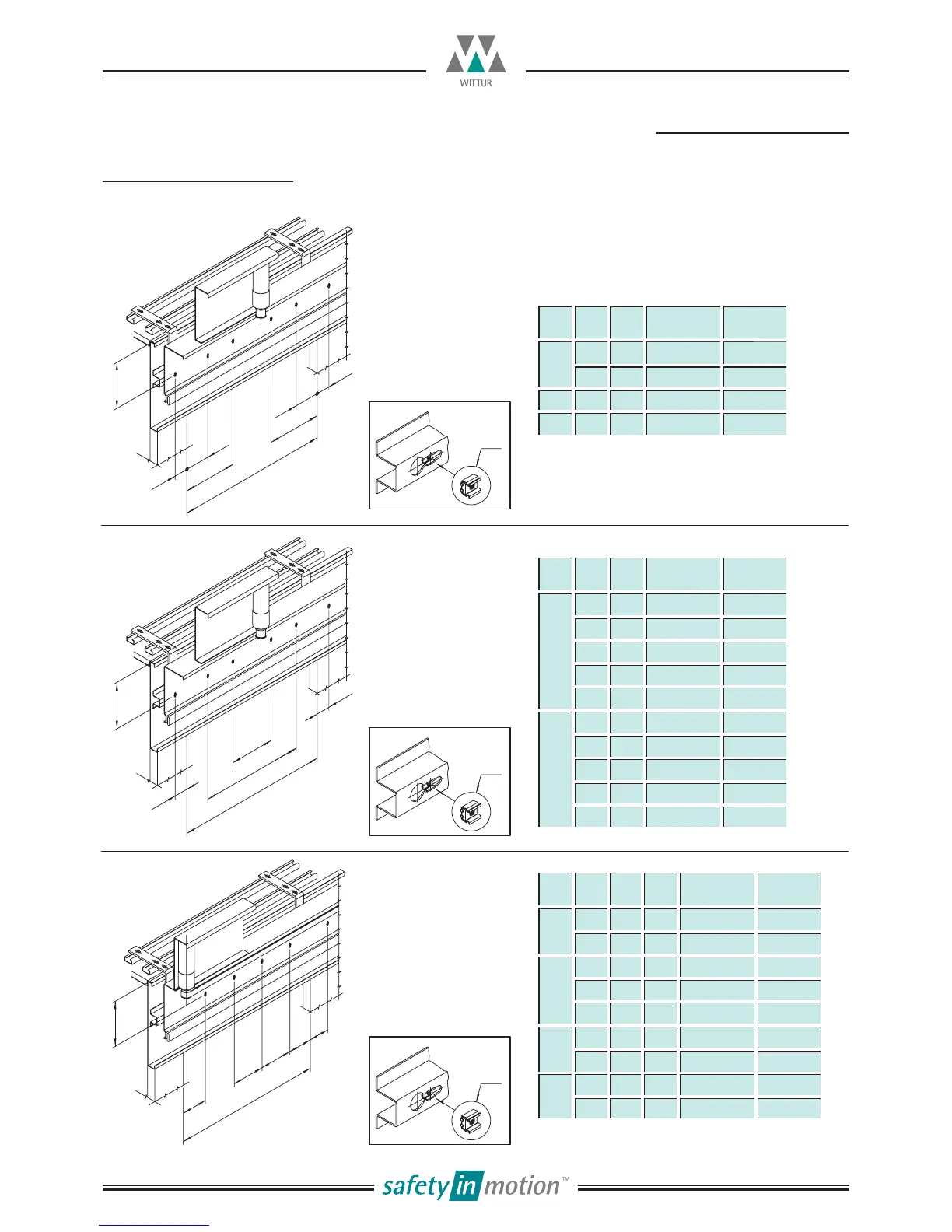 WITTUR

safety in motion™