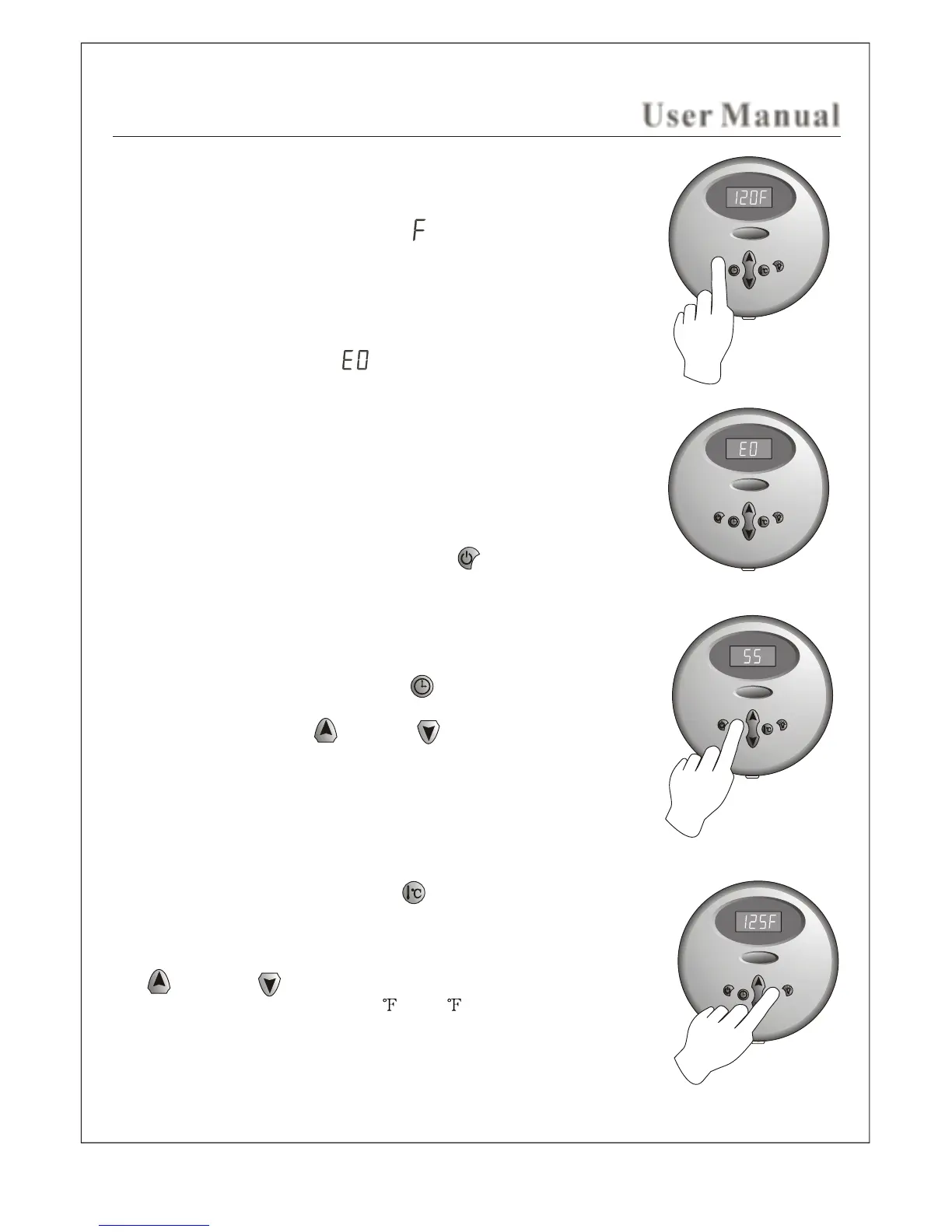 User Manual

F

120F

E0

E0

55

125F

°F °F