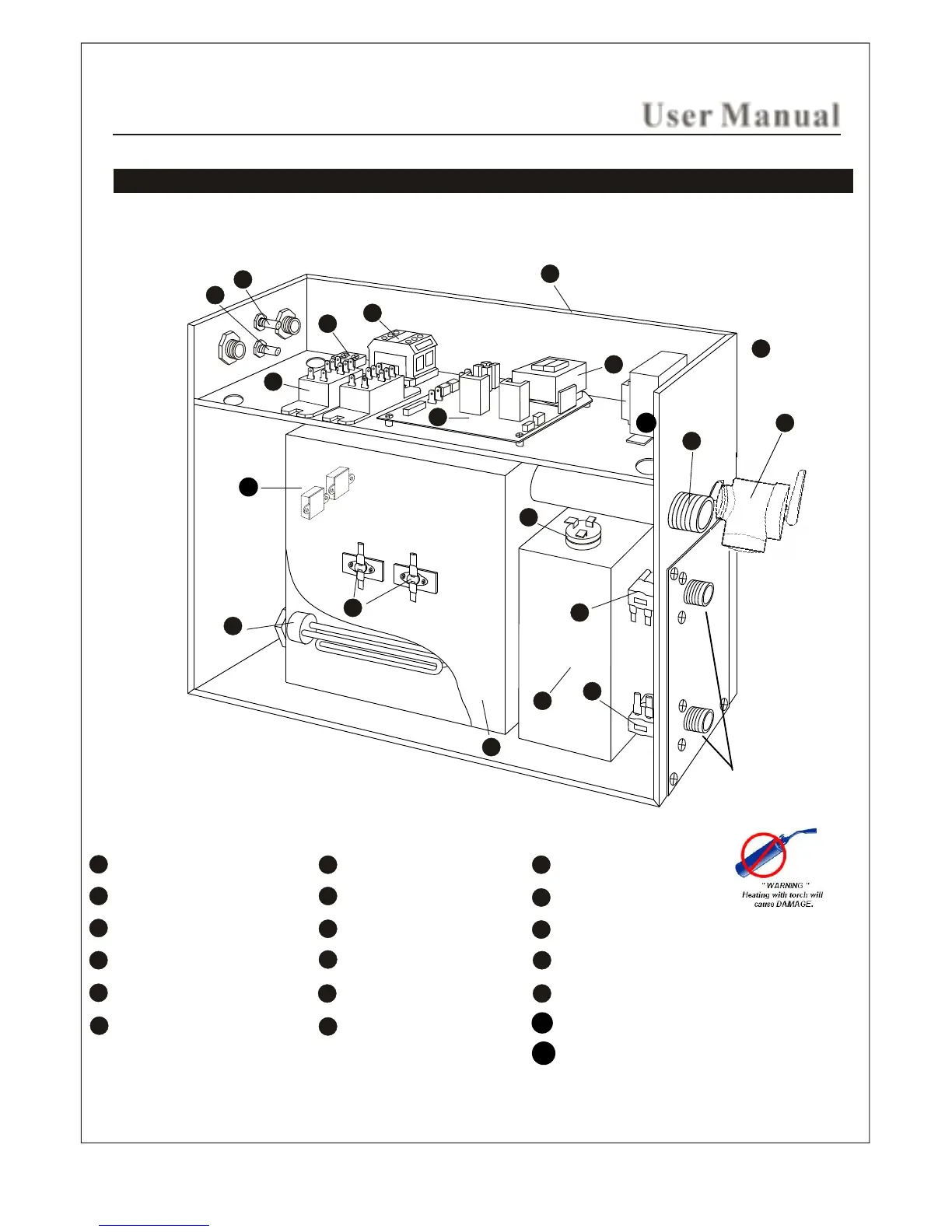 User Manual

" WARNING "
Heating with torch will
cause DAMAGE.