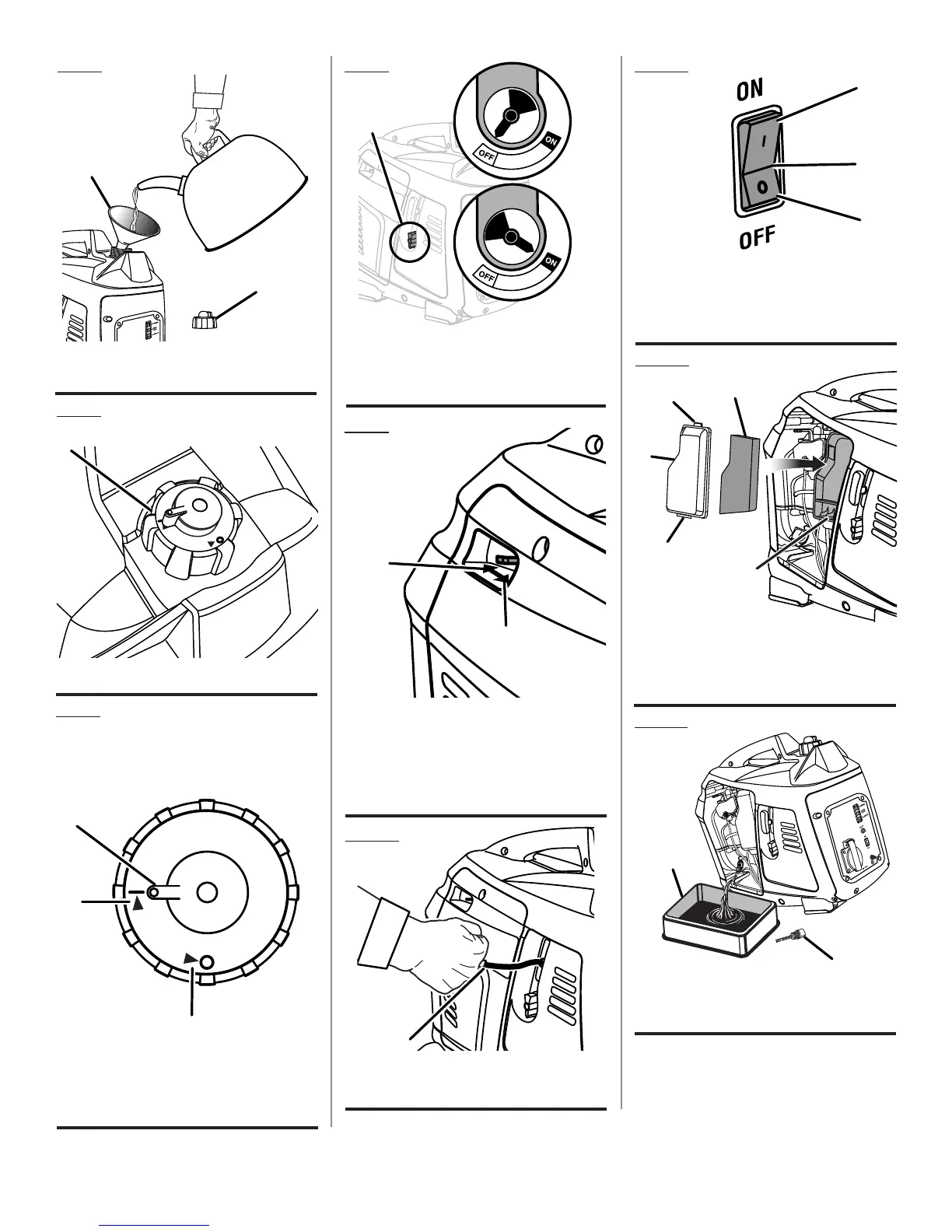 OFF
ON
OFF
ON
ON
I
O
OFF