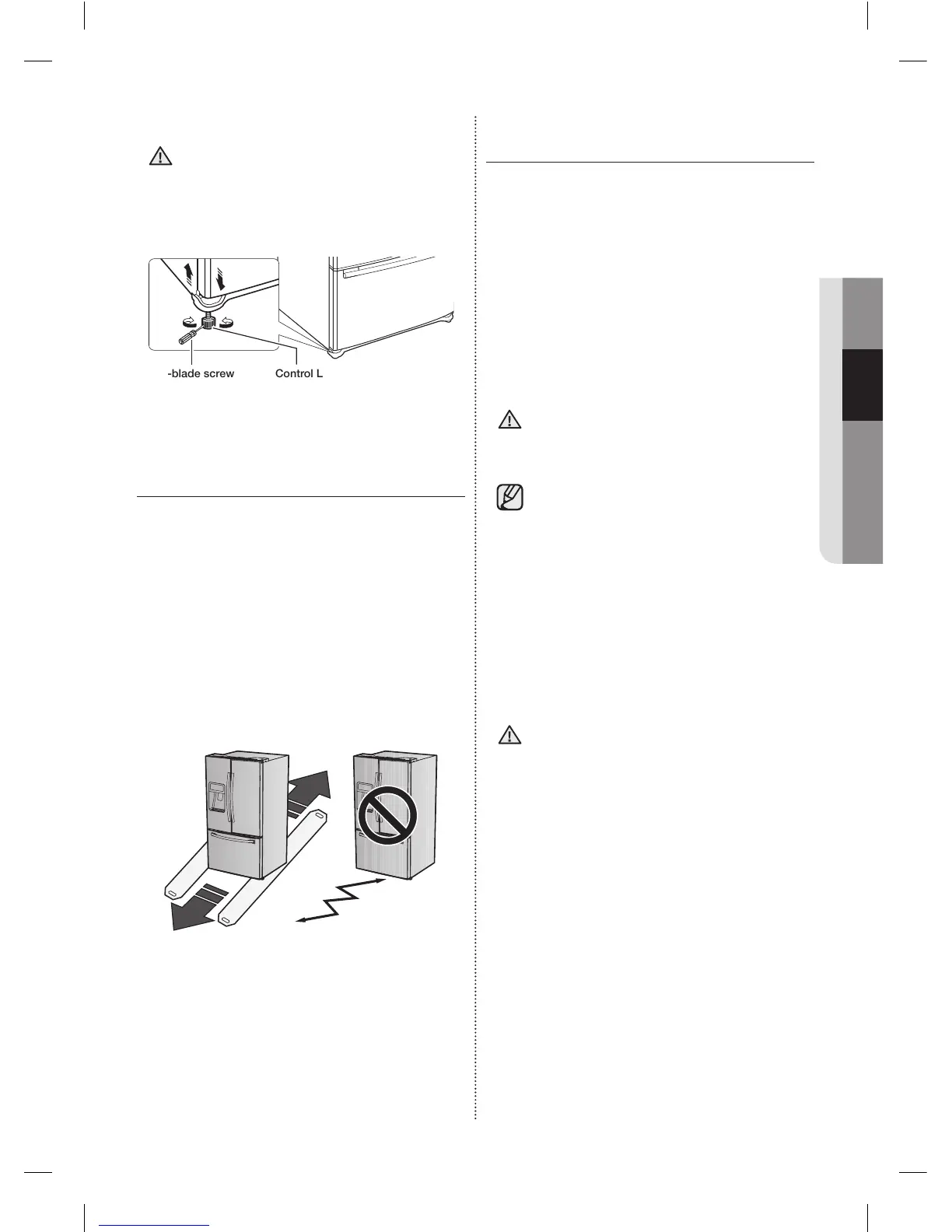 -blade screw

Control L