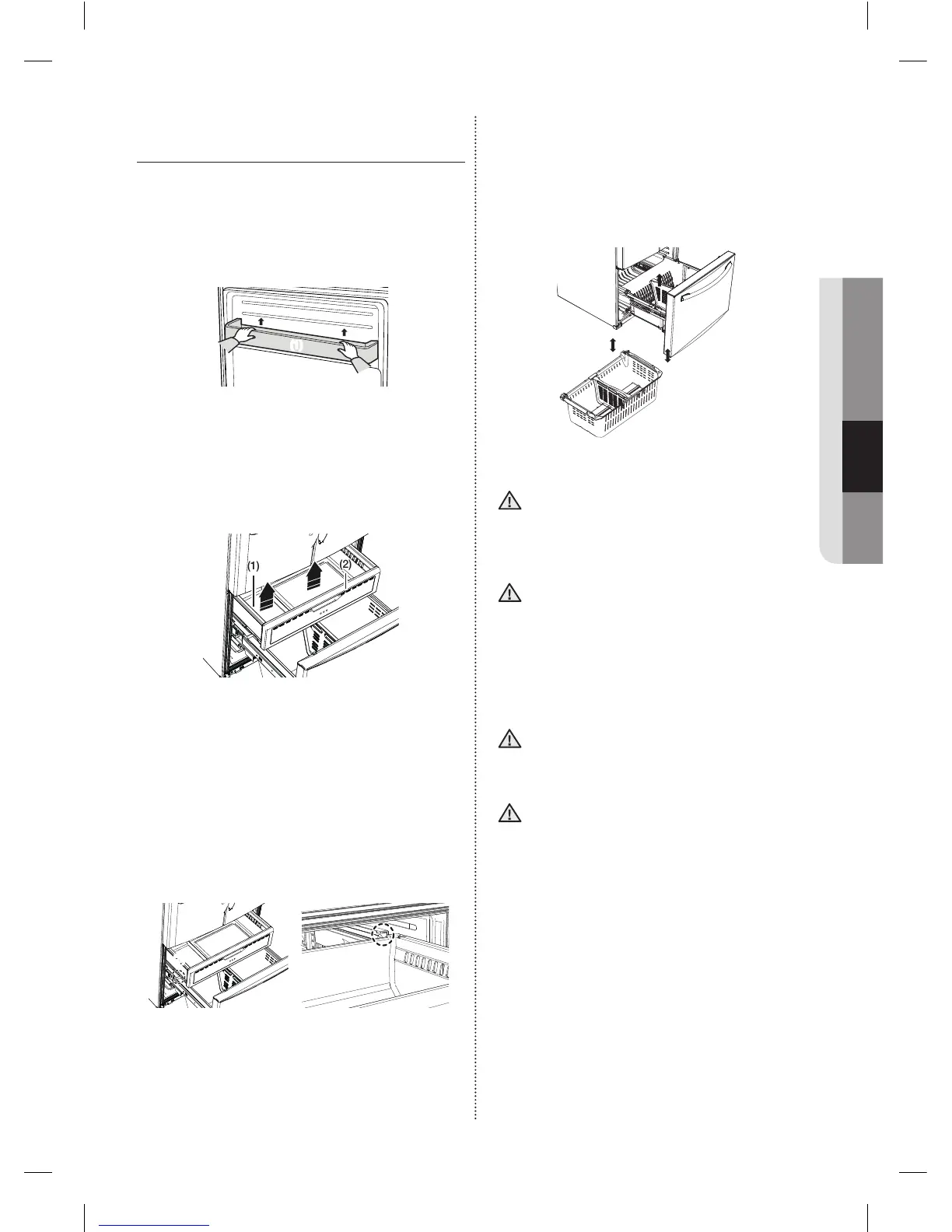 (1)

(1)

(2)