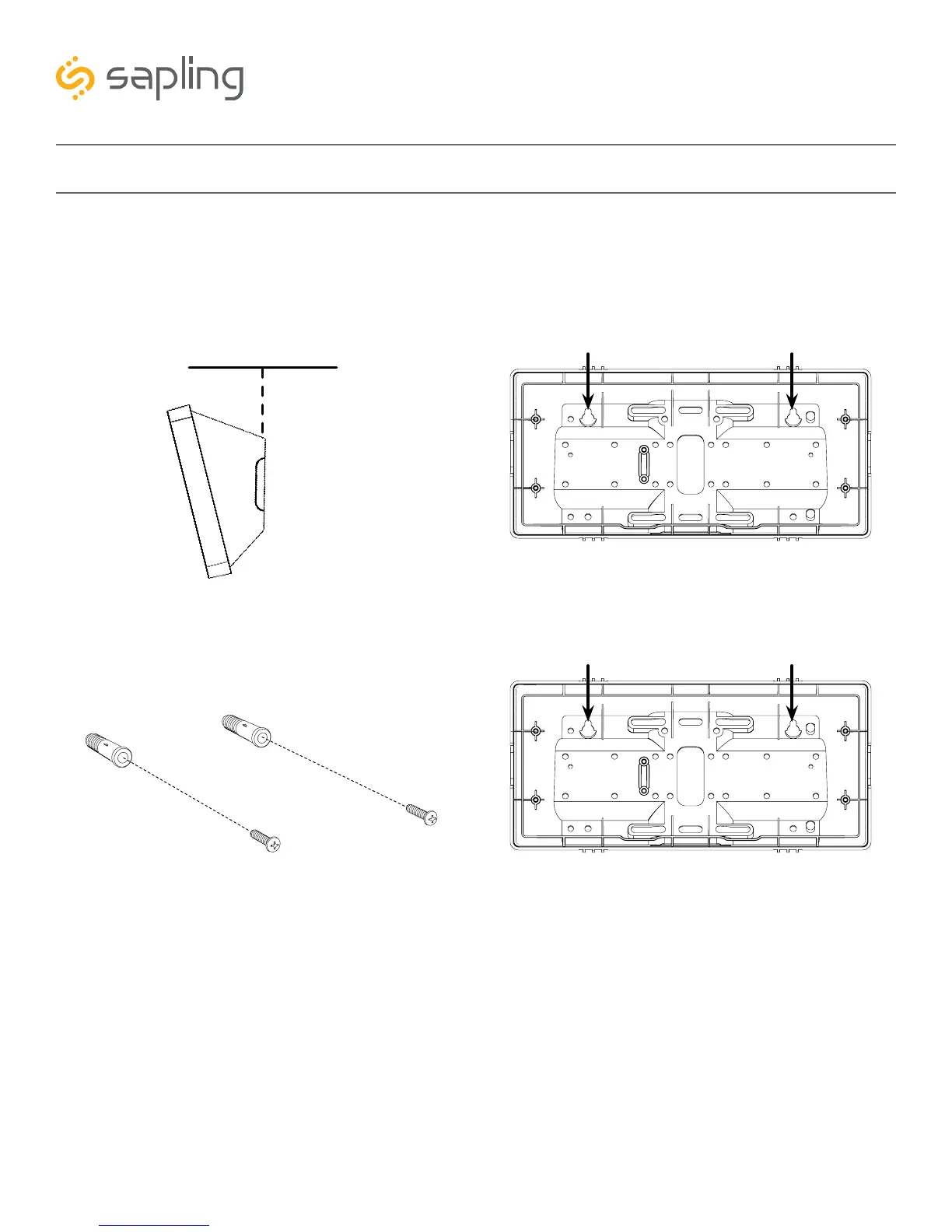 sapling