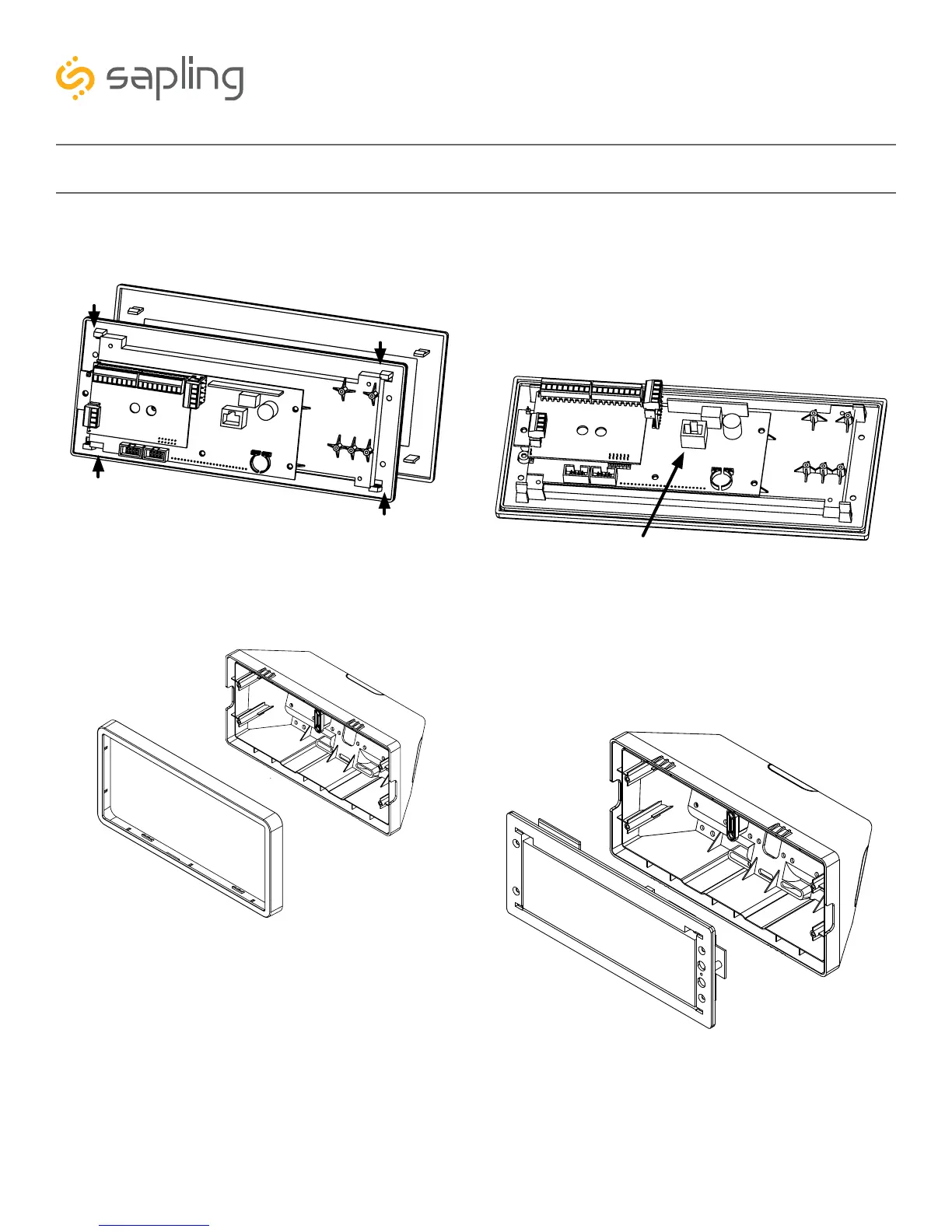 sapling