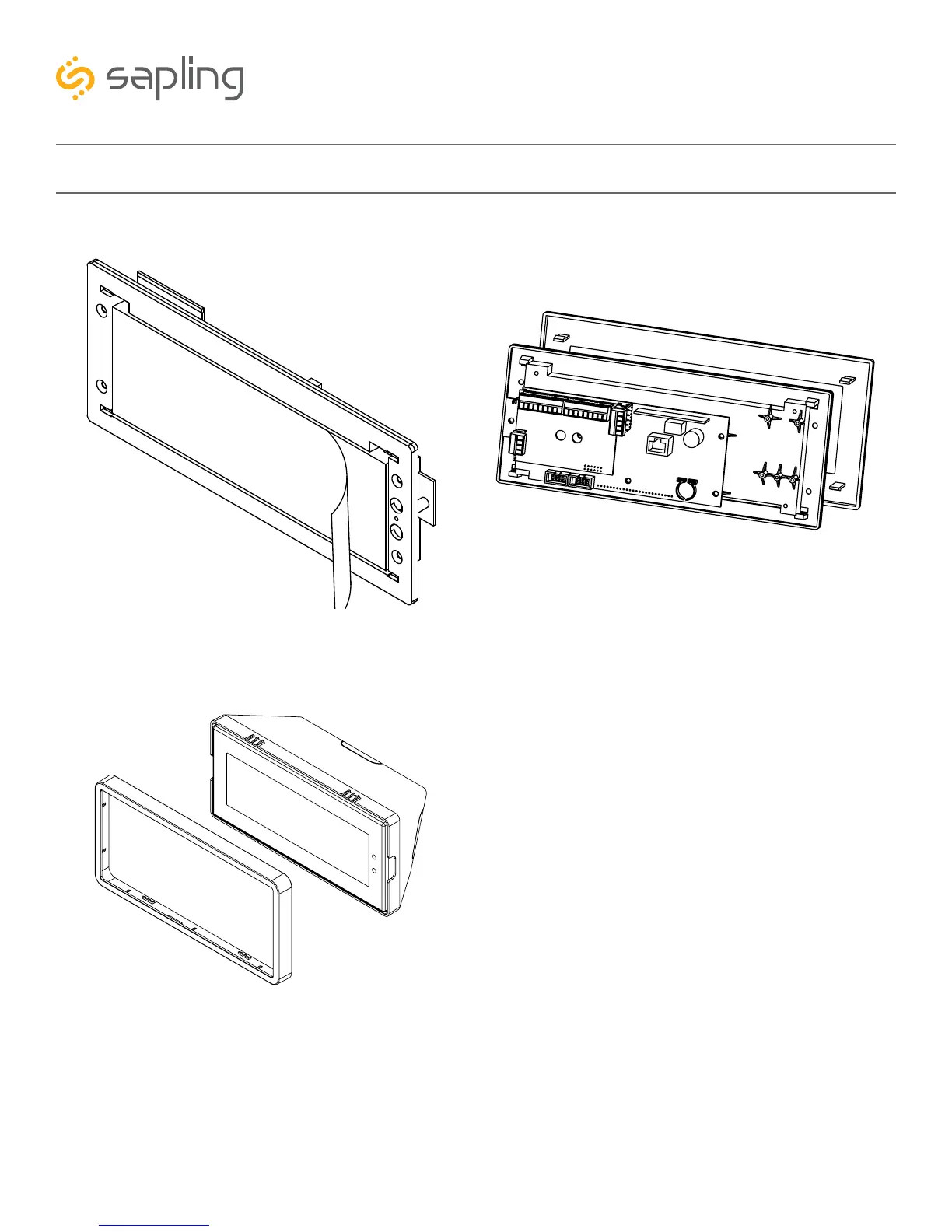 sapling