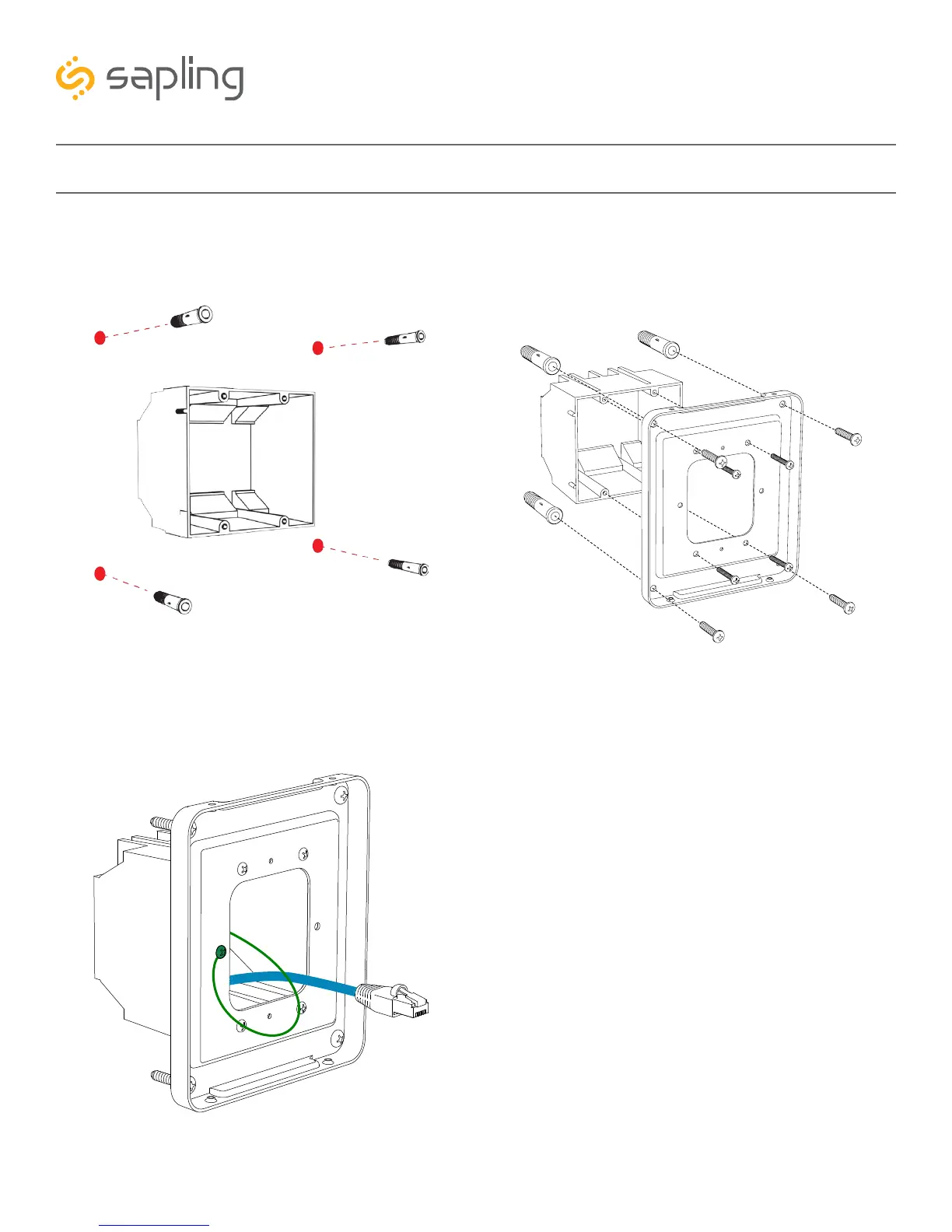 sapling