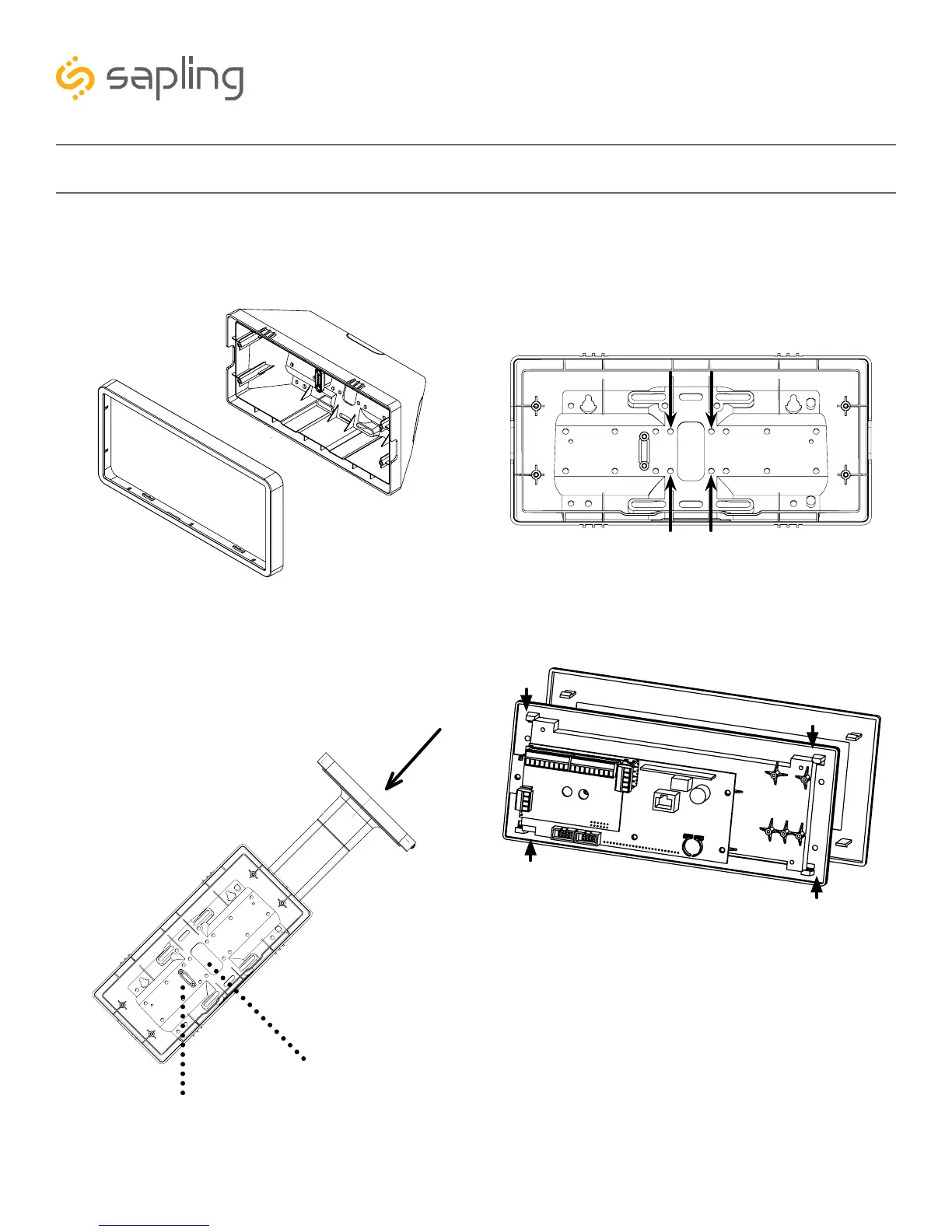 sapling