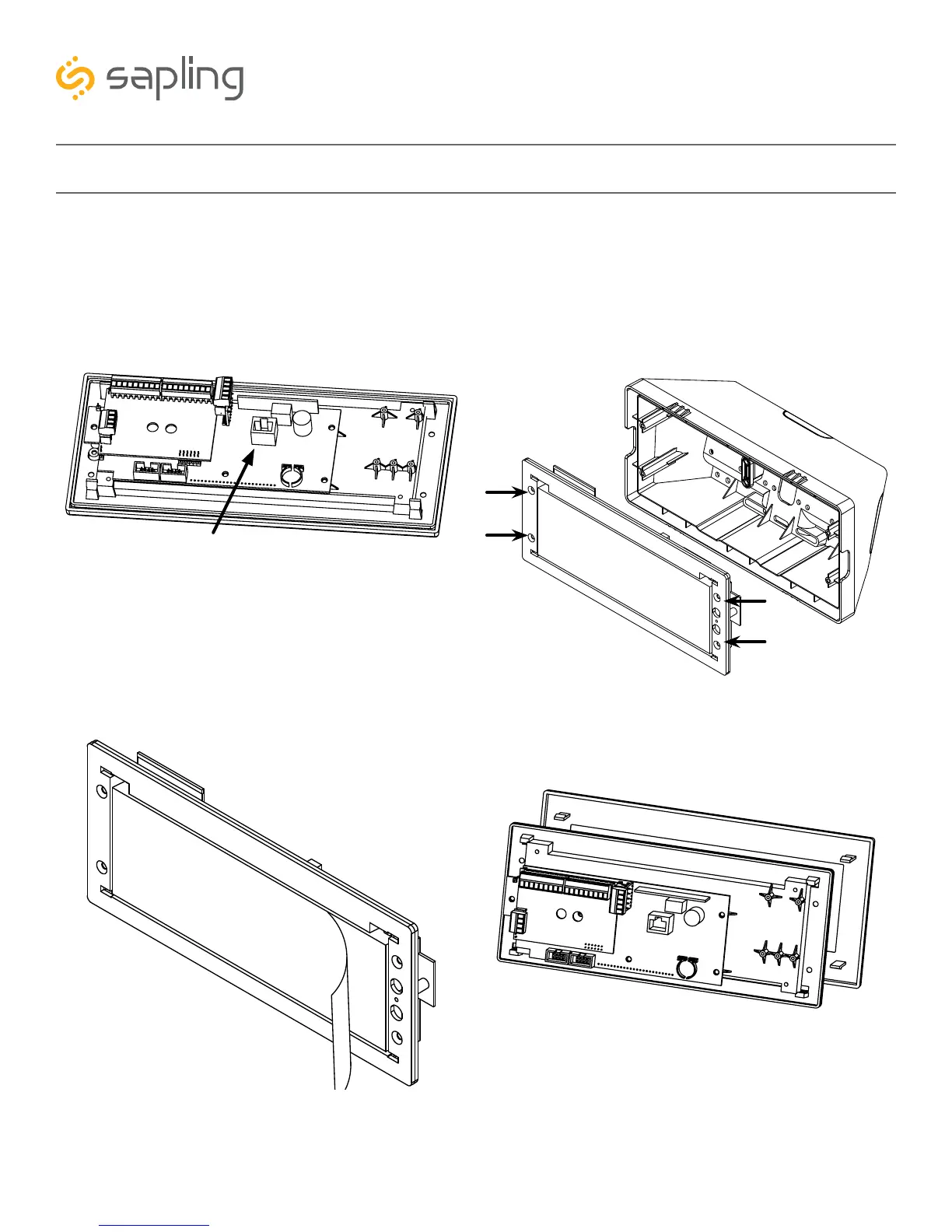 sapling