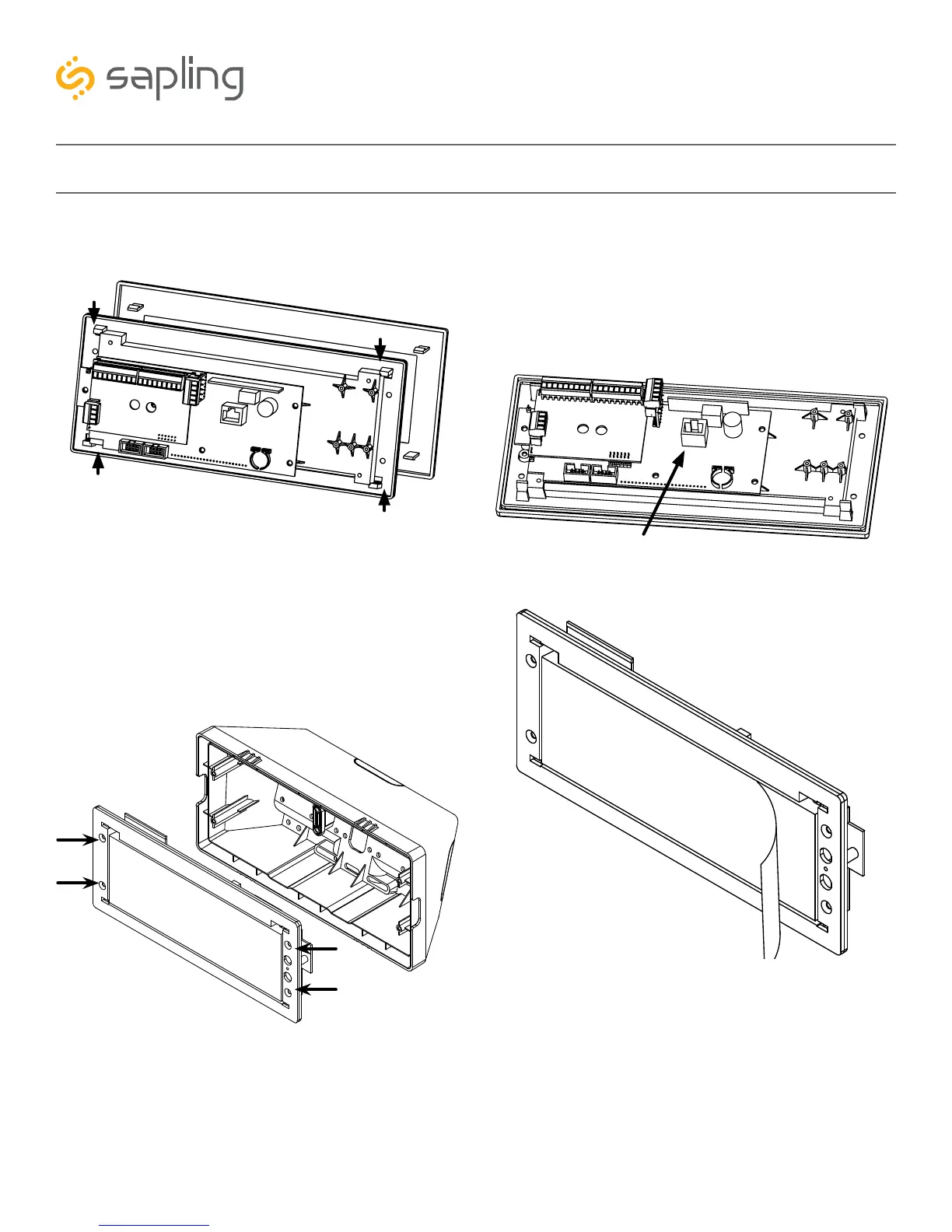 sapling